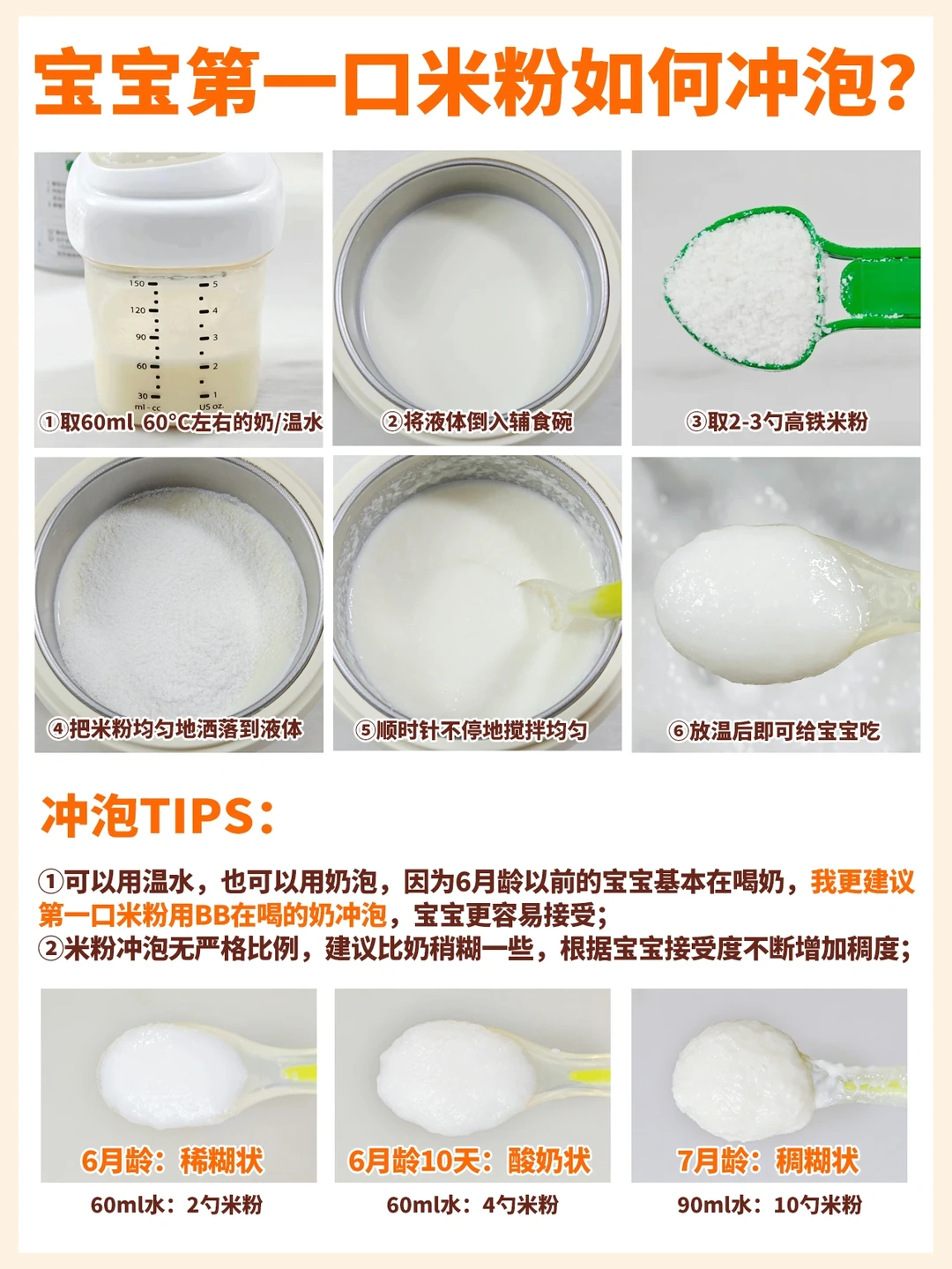 宝宝第一口米粉如何冲泡?

150
120
90
60
30
ml cc
5
4
3
2
1
US oz.

①取60ml 60°C左右的奶/温水

②将液体倒入辅食碗

③取2-3勺高铁米粉

④把米粉均匀地洒落到液体

⑤顺时针不停地搅拌均匀

⑥放温后即可给宝宝吃

冲泡TIPS:

①可以用温水，也可以用奶泡，因为6月龄以前的宝宝基本在喝奶，我更建议第一口米粉用BB在喝的奶冲泡，宝宝更容易接受;
②米粉冲泡无严格比例，建议比奶稍糊一些，根据宝宝接受度不断增加稠度;

6月龄：稀糊状
60ml水：2勺米粉

6月龄10天：酸奶状
60ml水：4勺米粉

7月龄：稠糊状
90ml水：10勺米粉