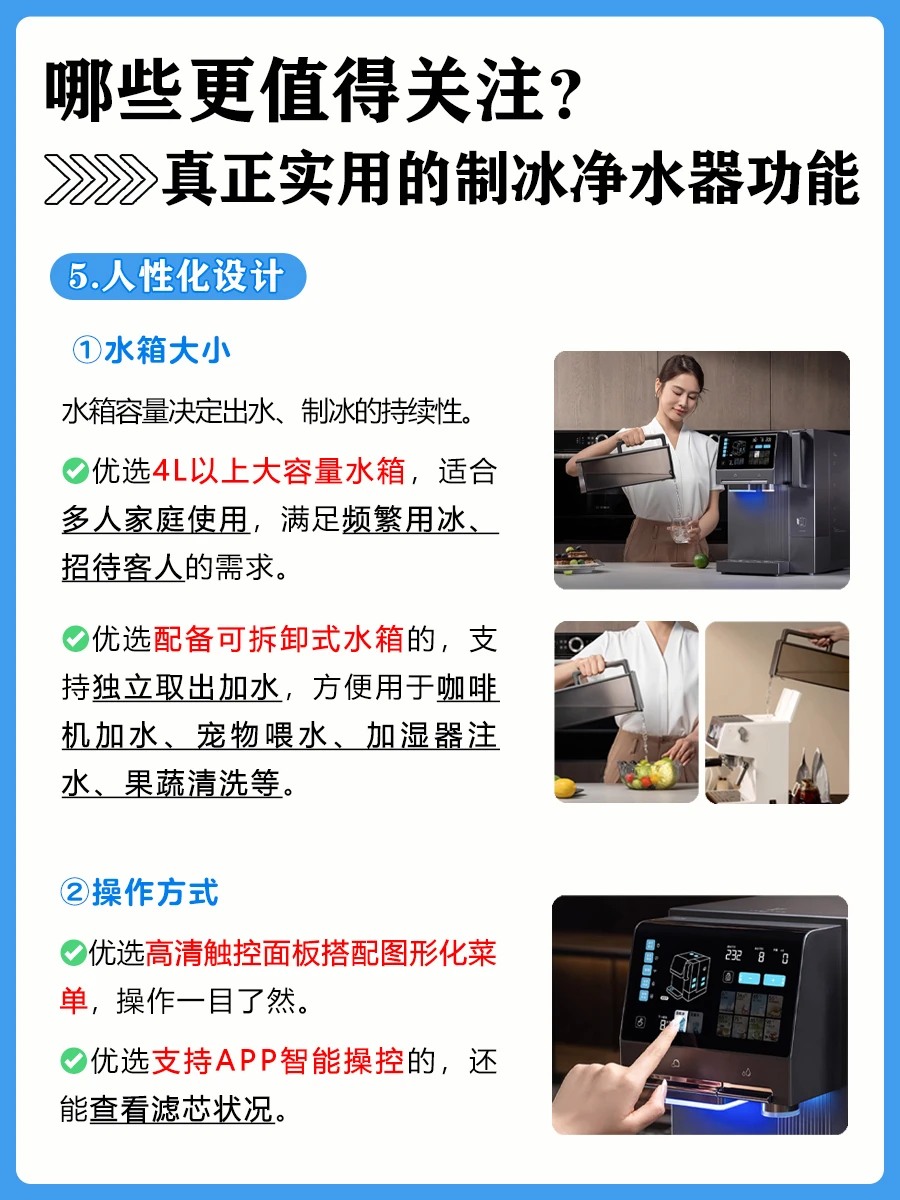 哪些更值得关注？

真正实用的制冰净水器功能

5.人性化设计

①水箱大小

水箱容量决定出水、制冰的持续性。

优选4L以上大容量水箱，适合多人家庭使用，满足频繁用冰、招待客人的需求。

优选配备可拆卸式水箱的，支持独立取出加水，方便用于咖啡机加水、宠物喂水、加湿器注水、果蔬清洗等。

②操作方式

优选高清触控面板搭配图形化菜单，操作一目了然。

优选支持APP智能操控的，还能查看滤芯状况。