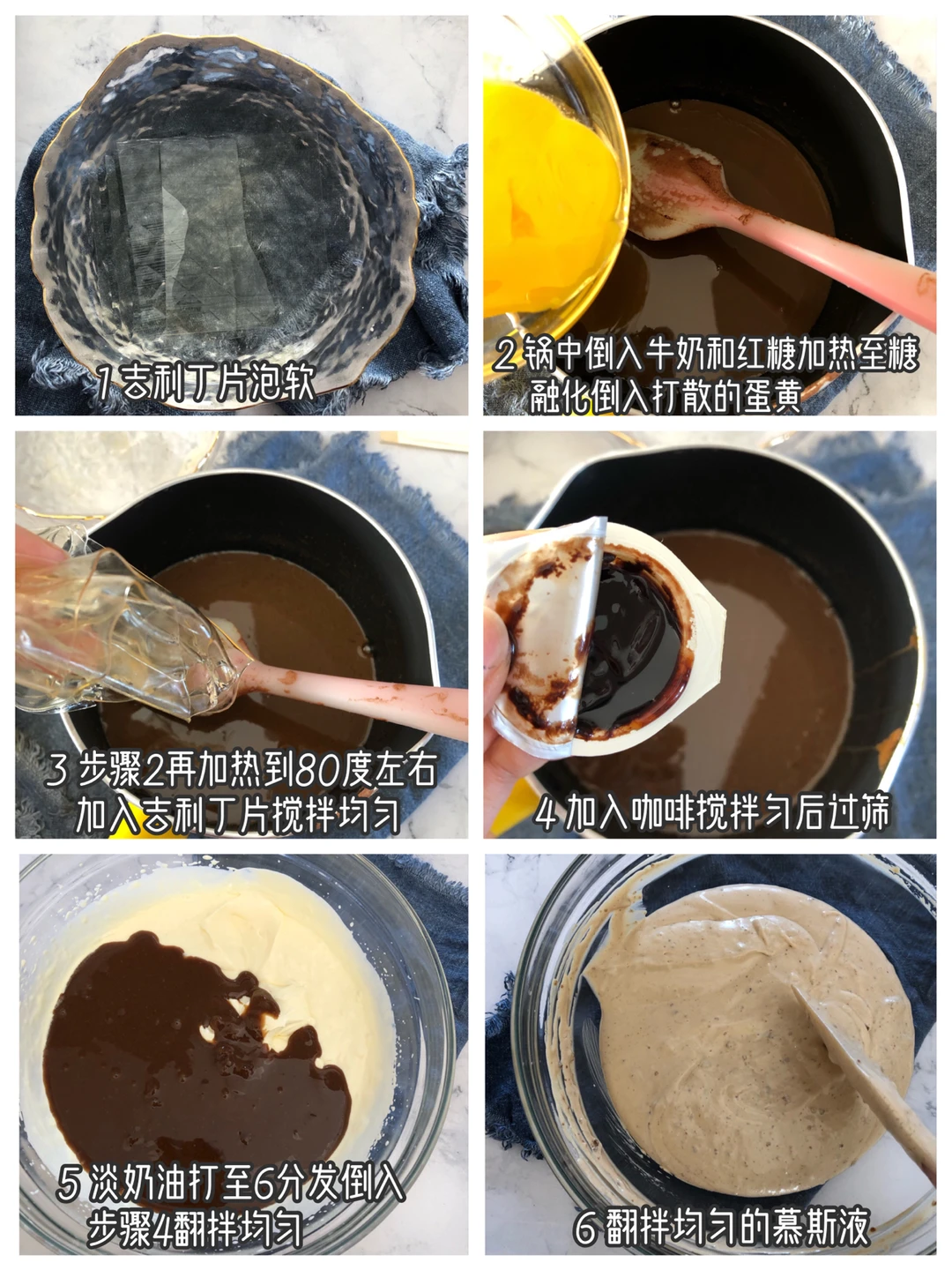 1 吉利丁片泡软

2 锅中倒入牛奶和红糖加热至糖融化倒入打散的蛋黄

3 步骤2再加热到80度左右加入吉利丁片搅拌均匀

4 加入咖啡搅拌匀后过筛

5 淡奶油打至6分发倒入步骤4翻拌均匀

6 翻拌均匀的慕斯液