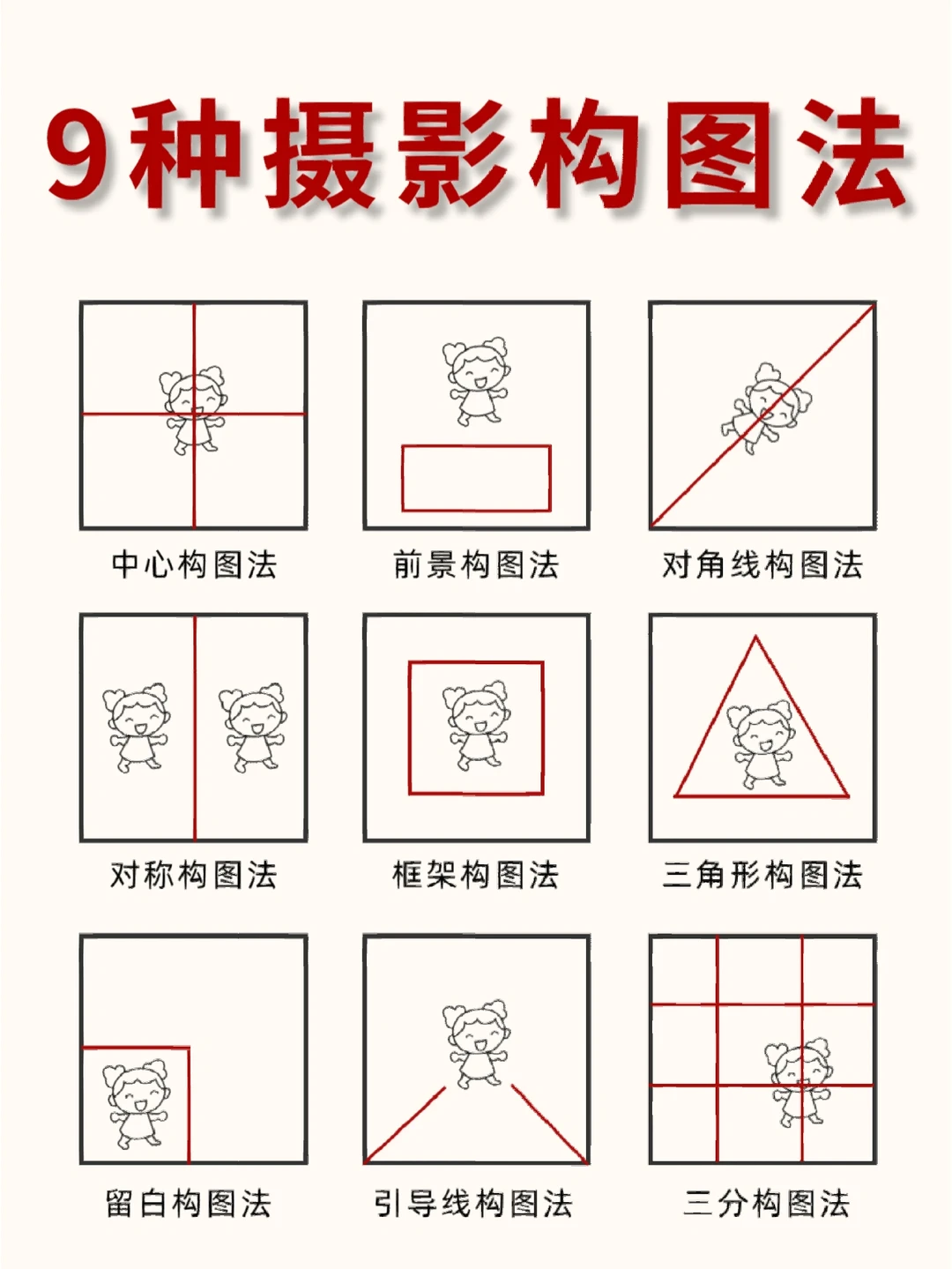 9种摄影构图法

中心构图法

前景构图法

对角线构图法

对称构图法

框架构图法

三角形构图法

留白构图法

引导线构图法

三分构图法