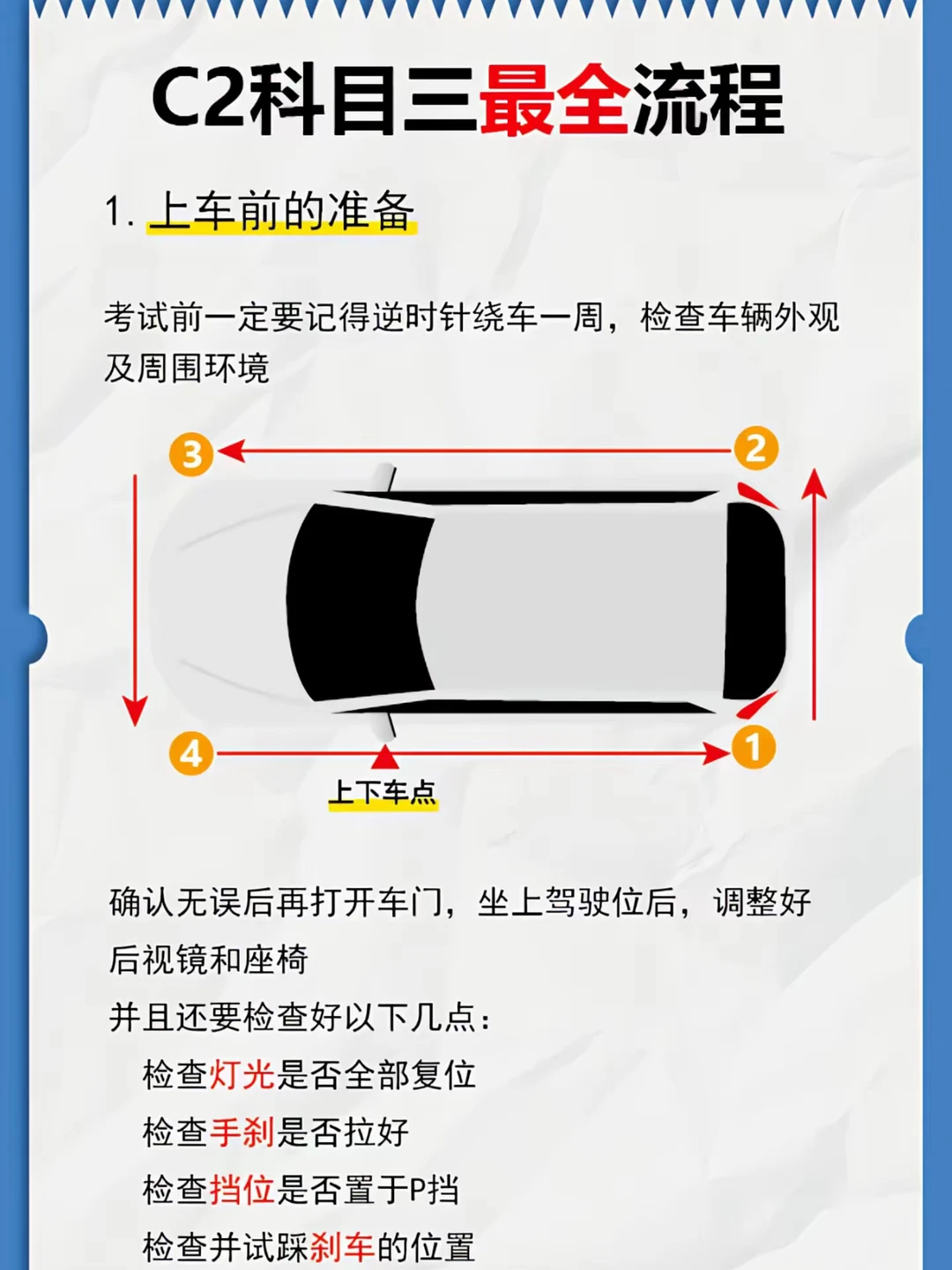 C2科目三最全流程

1. 上车前的准备

考试前一定要记得逆时针绕车一周，检查车辆外观及周围环境

3

2

4

1

上下车点

确认无误后再打开车门，坐上驾驶位后，调整好后视镜和座椅

并且还要检查好以下几点：

检查灯光是否全部复位

检查手刹是否拉好

检查挡位是否置于P挡

检查并试踩刹车的位置