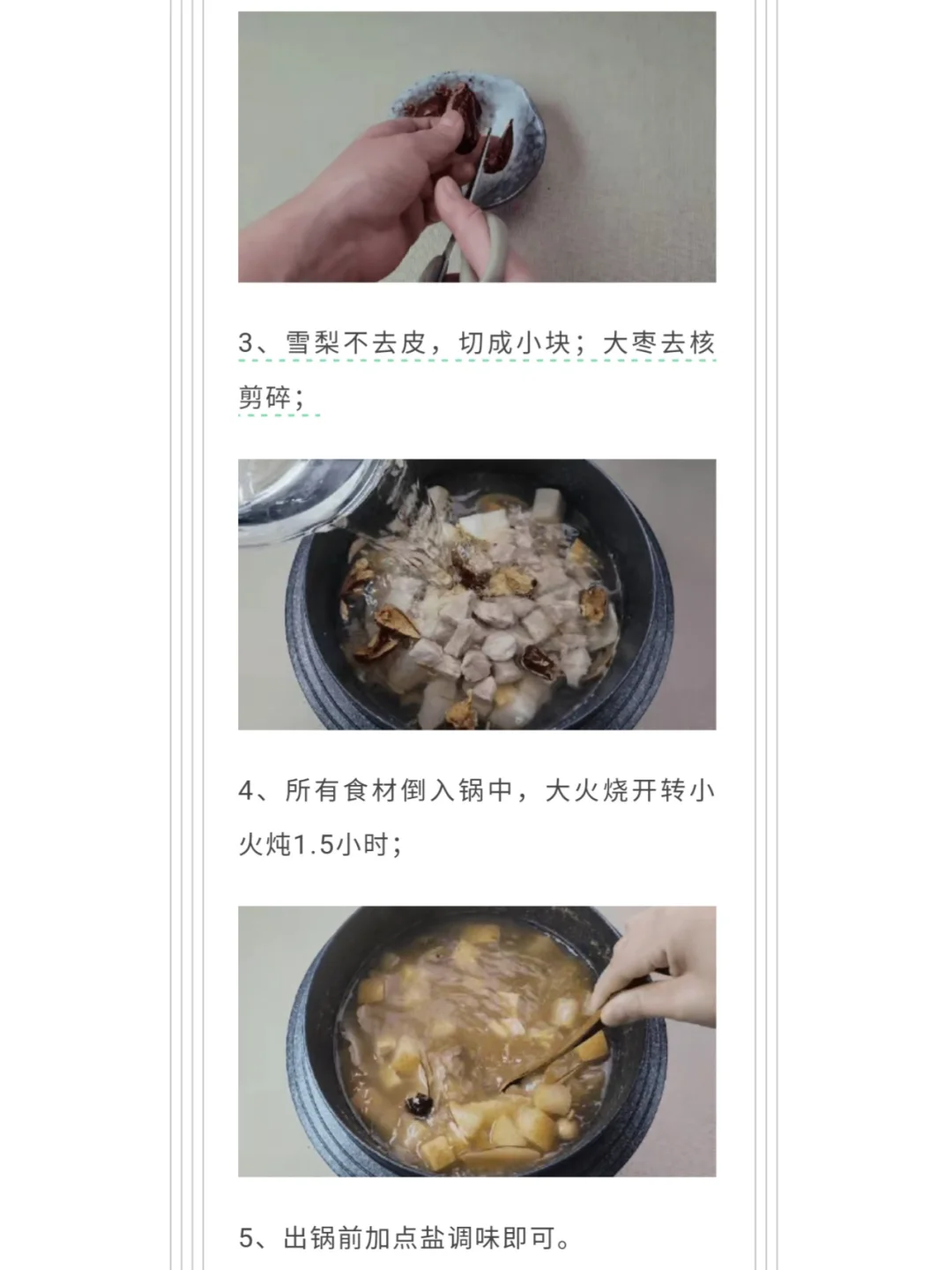 3、雪梨不去皮，切成小块；大枣去核剪碎；

4、所有食材倒入锅中，大火烧开转小火炖1.5小时；

5、出锅前加点盐调味即可。