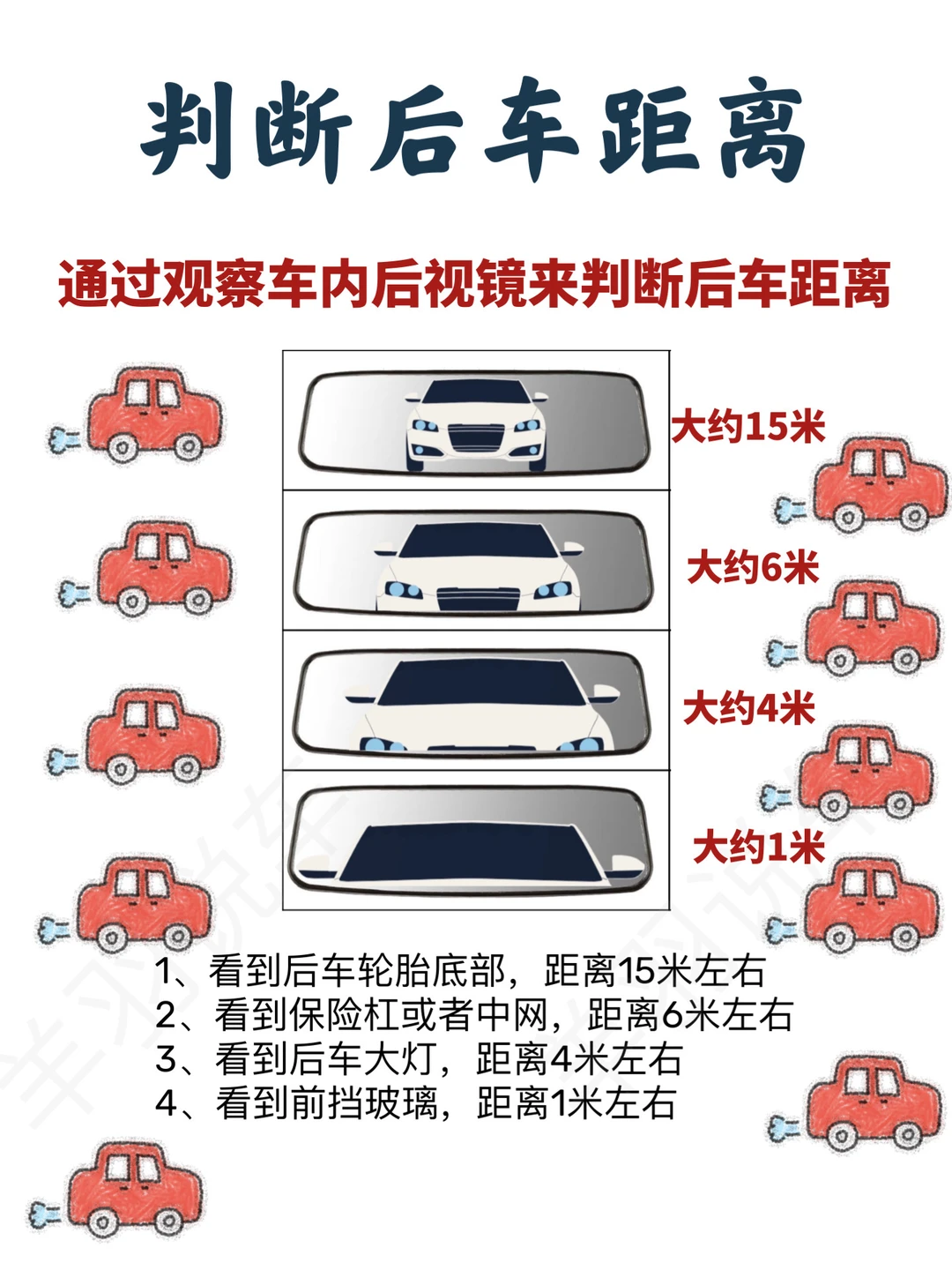 判断后车距离

通过观察车内后视镜来判断后车距离

大约15米

大约6米

大约4米

大约1米

1、看到后车轮胎底部，距离15米左右
2、看到保险杠或者中网，距离6米左右
3、看到后车大灯，距离4米左右
4、看到前挡玻璃，距离1米左右