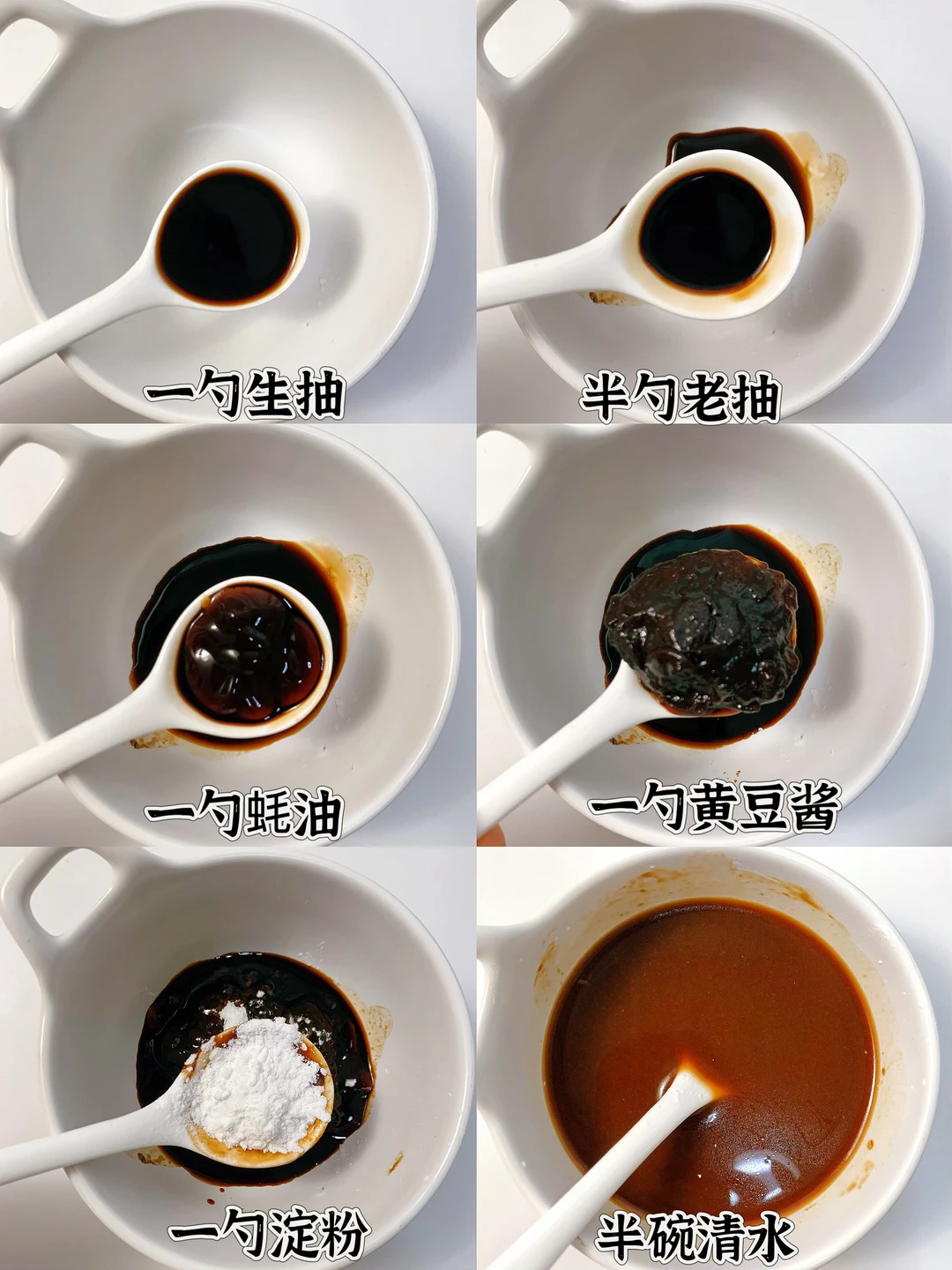 一勺生抽

半勺老抽

一勺蚝油

一勺黄豆酱

一勺淀粉

半碗清水