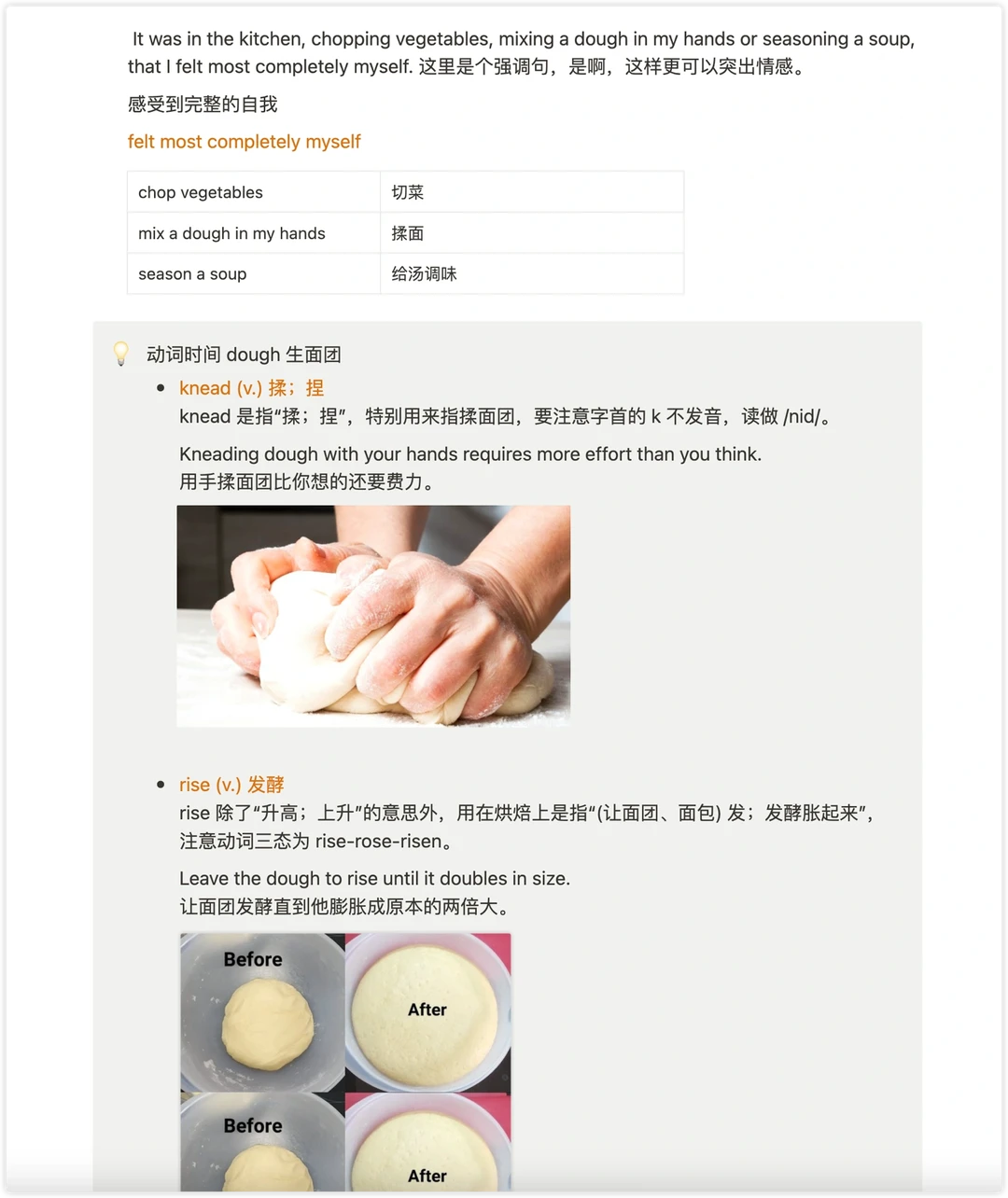 It was in the kitchen, chopping vegetables, mixing a dough in my hands or seasoning a soup, that I felt most completely myself. 这里是个强调句，是啊，这样更可以突出情感。

感受到完整的自我

felt most completely myself

| chop vegetables | 切菜 |
|---|---|
| mix a dough in my hands | 揉面 |
| season a soup | 给汤调味 |

动词时间 dough 生面团

- knead (v.) 揉；捏
knead 是指“揉；捏”，特别用来指揉面团，要注意字首的 k 不发音，读做 /nid/。

Kneading dough with your hands requires more effort than you think.
用手揉面团比你想的还要费力。

- rise (v.) 发酵
rise 除了“升高；上升”的意思外，用在烘焙上是指“(让面团、面包) 发；发酵胀起来”，注意动词三态为 rise-rose-risen。

Leave the dough to rise until it doubles in size.
让面团发酵直到他膨胀成原本的两倍大。

Before

After

Before

After