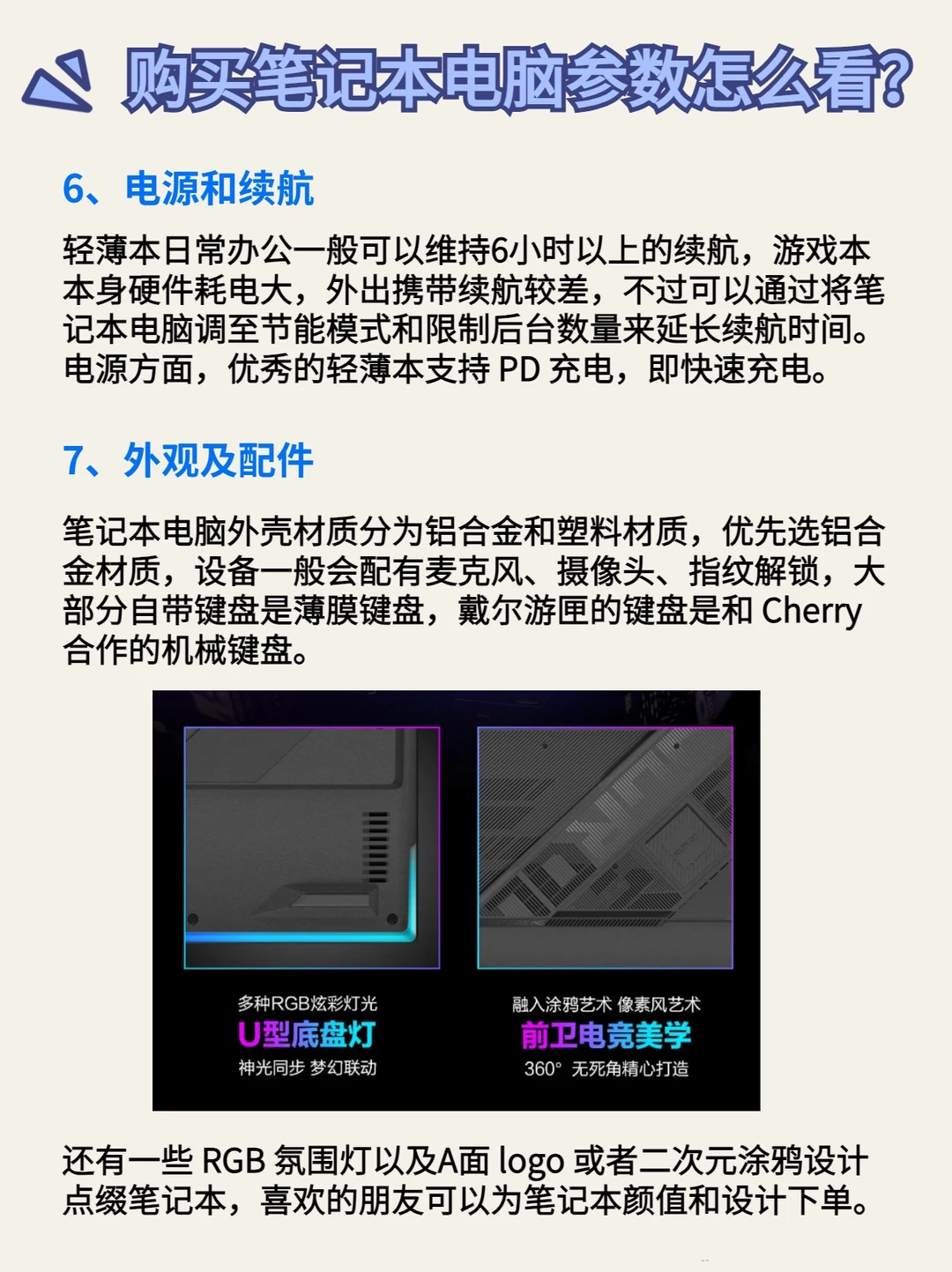 购买笔记本电脑参数怎么看?

6、电源和续航

轻薄本日常办公一般可以维持6小时以上的续航，游戏本本身硬件耗电大，外出携带续航较差，不过可以通过将笔记本电脑调至节能模式和限制后台数量来延长续航时间。电源方面，优秀的轻薄本支持 PD 充电，即快速充电。

7、外观及配件

笔记本电脑外壳材质分为铝合金和塑料材质，优先选铝合金材质，设备一般会配有麦克风、摄像头、指纹解锁，大部分自带键盘是薄膜键盘，戴尔游匣的键盘是和 Cherry 合作的机械键盘。

多种RGB炫彩灯光
U型底盘灯
神光同步 梦幻联动

融入涂鸦艺术 像素风艺术
前卫电竞美学
360° 无死角精心打造

还有一些 RGB 氛围灯以及A面 logo 或者二次元涂鸦设计点缀笔记本，喜欢的朋友可以为笔记本颜值和设计下单。