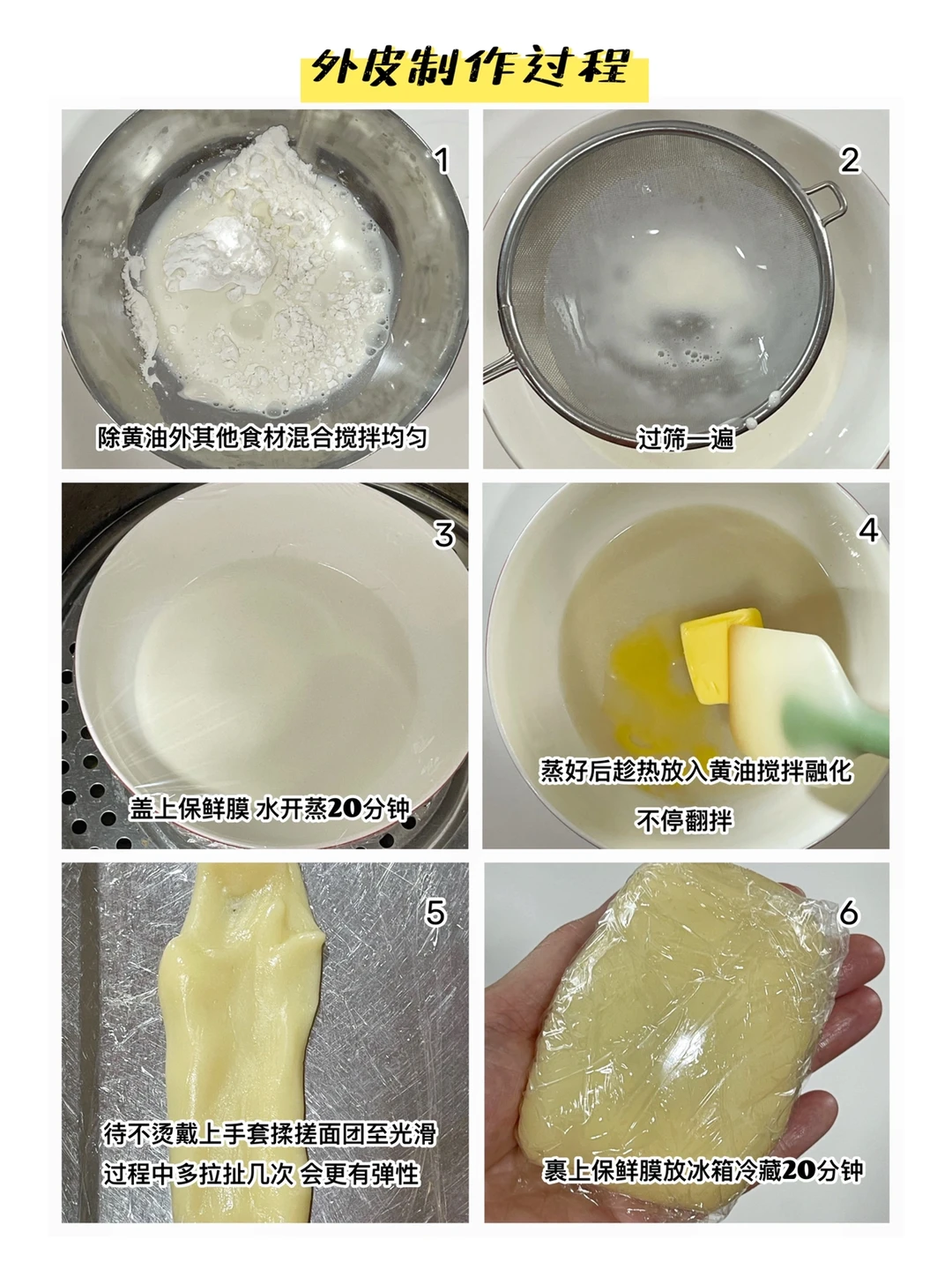 外皮制作过程

1
除黄油外其他食材混合搅拌均匀

2
过筛一遍

3
盖上保鲜膜 水开蒸20分钟

4
蒸好后趁热放入黄油搅拌融化
不停翻拌

5
待不烫戴上手套揉搓面团至光滑
过程中多拉扯几次 会更有弹性

6
裹上保鲜膜放冰箱冷藏20分钟