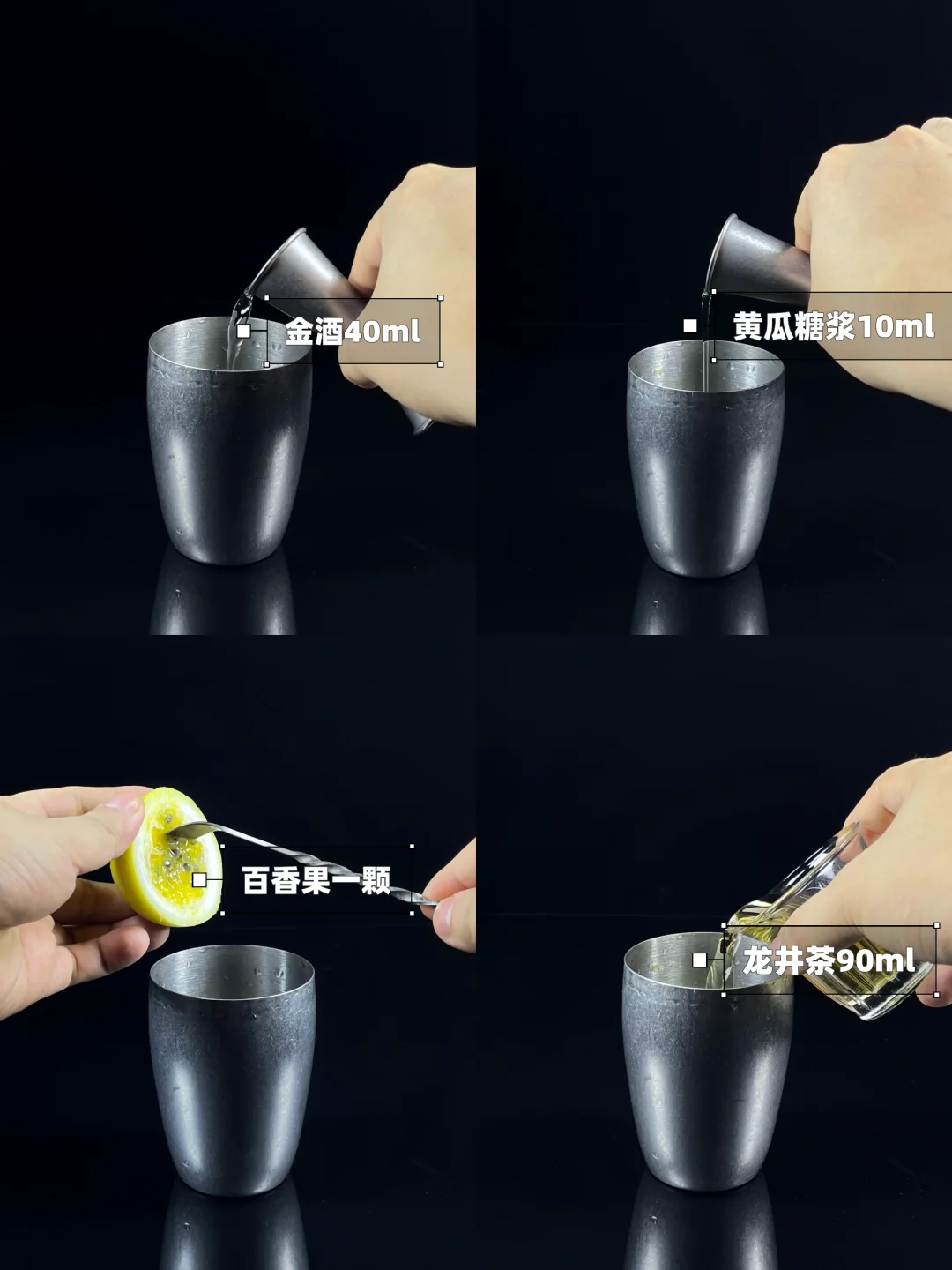 金酒40ml

黄瓜糖浆10ml

百香果一颗

龙井茶90ml