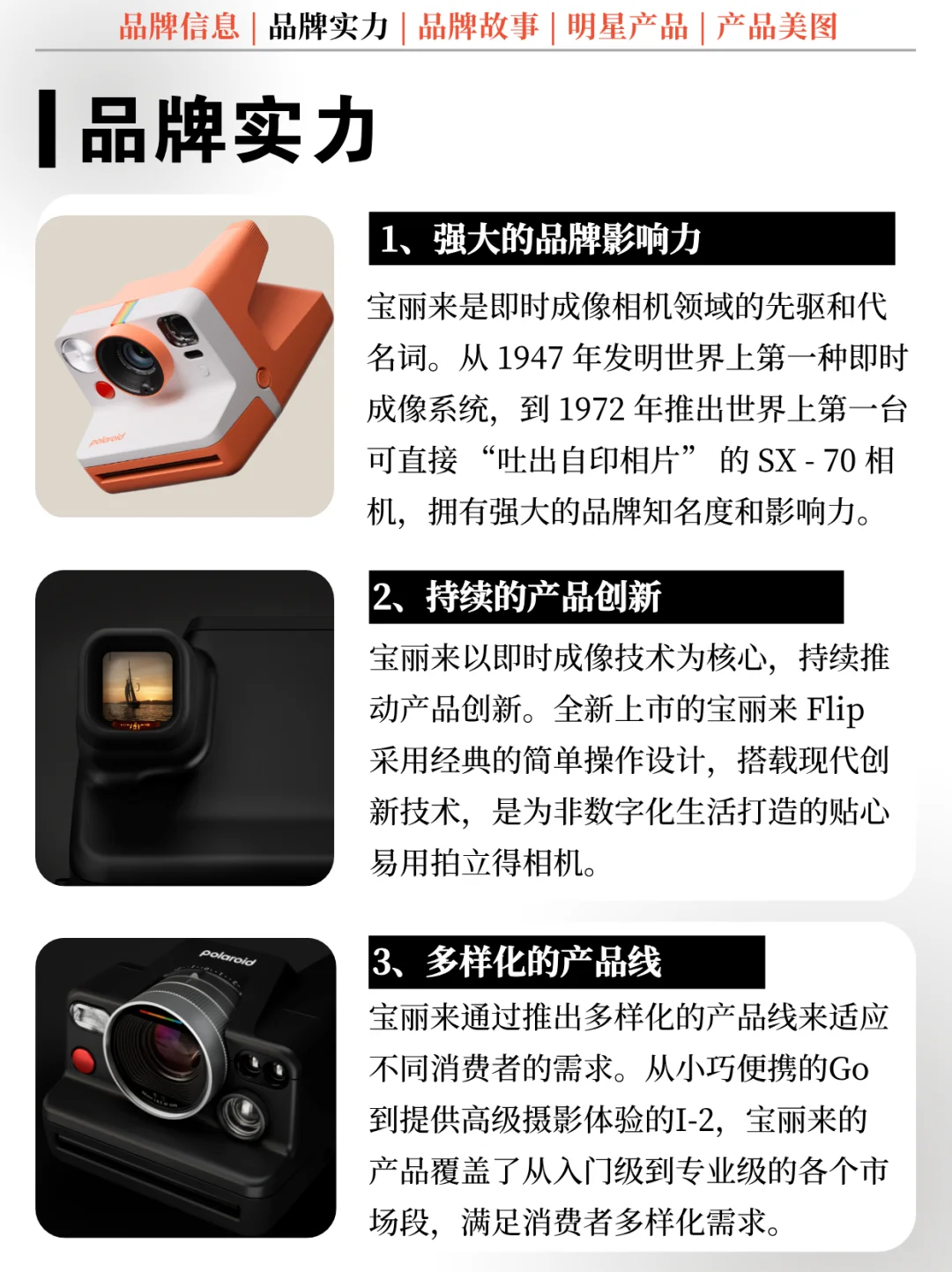 品牌信息 | 品牌实力 | 品牌故事 | 明星产品 | 产品美图

品牌实力

polaroid

1、强大的品牌影响力

宝丽来是即时成像相机领域的先驱和代名词。从 1947 年发明世界上第一种即时成像系统，到 1972 年推出世界上第一台可直接 “吐出自印相片” 的 SX - 70 相机，拥有强大的品牌知名度和影响力。

2、持续的产品创新

宝丽来以即时成像技术为核心，持续推动产品创新。全新上市的宝丽来 Flip 采用经典的简单操作设计，搭载现代创新技术，是为非数字化生活打造的贴心易用拍立得相机。

polaroid

3、多样化的产品线

宝丽来通过推出多样化的产品线来适应不同消费者的需求。从小巧便携的Go到提供高级摄影体验的I-2，宝丽来的产品覆盖了从入门级到专业级的各个市场段，满足消费者多样化需求。