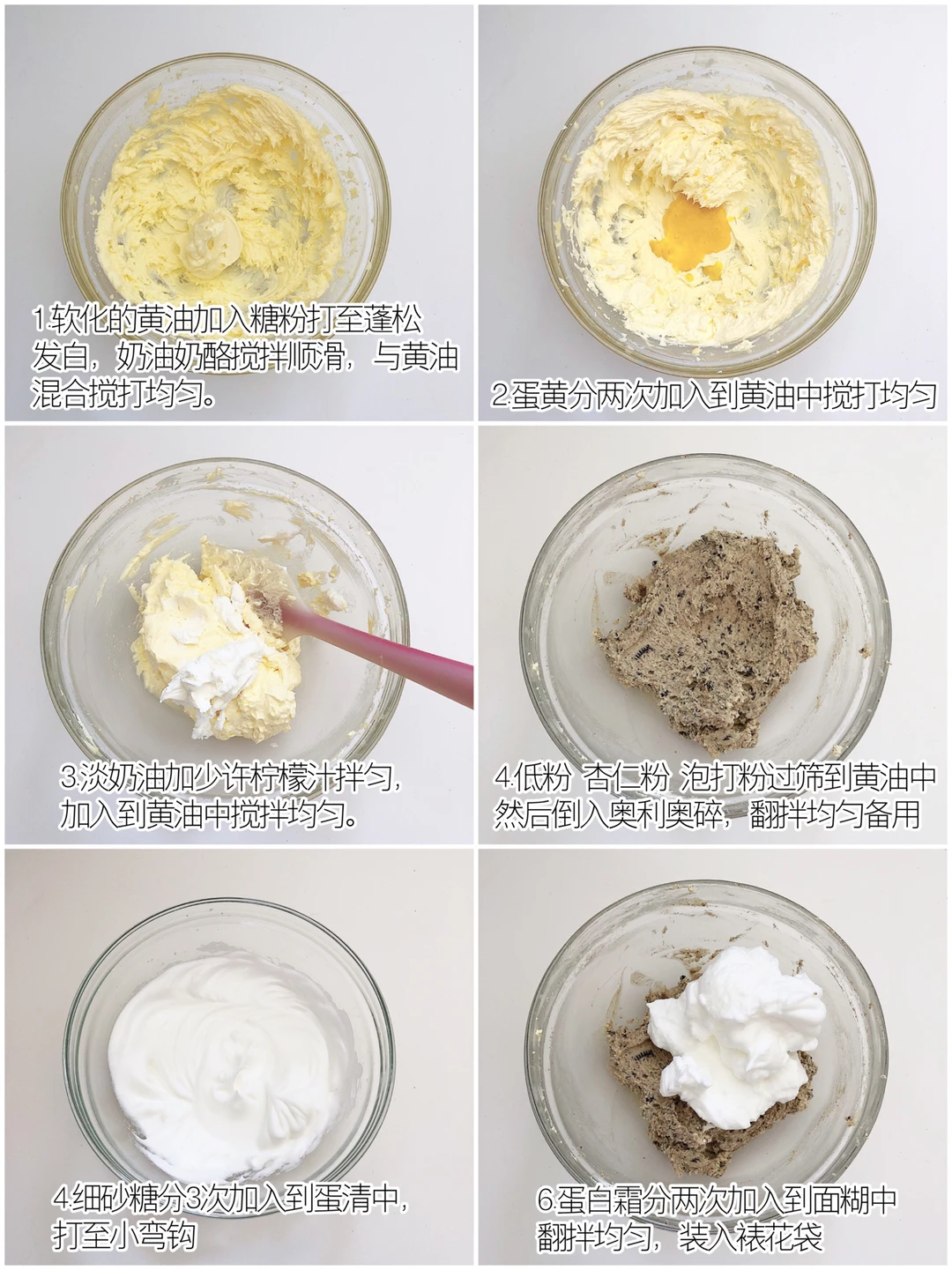 1.软化的黄油加入糖粉打至蓬松发白，奶油奶酪搅拌顺滑，与黄油混合搅打均匀。

2.蛋黄分两次加入到黄油中搅打均匀

3.淡奶油加少许柠檬汁拌匀，加入到黄油中搅拌均匀。

4.低粉 杏仁粉 泡打粉过筛到黄油中然后倒入奥利奥碎，翻拌均匀备用

4.细砂糖分3次加入到蛋清中，打至小弯钩

6.蛋白霜分两次加入到面糊中翻拌均匀，装入裱花袋