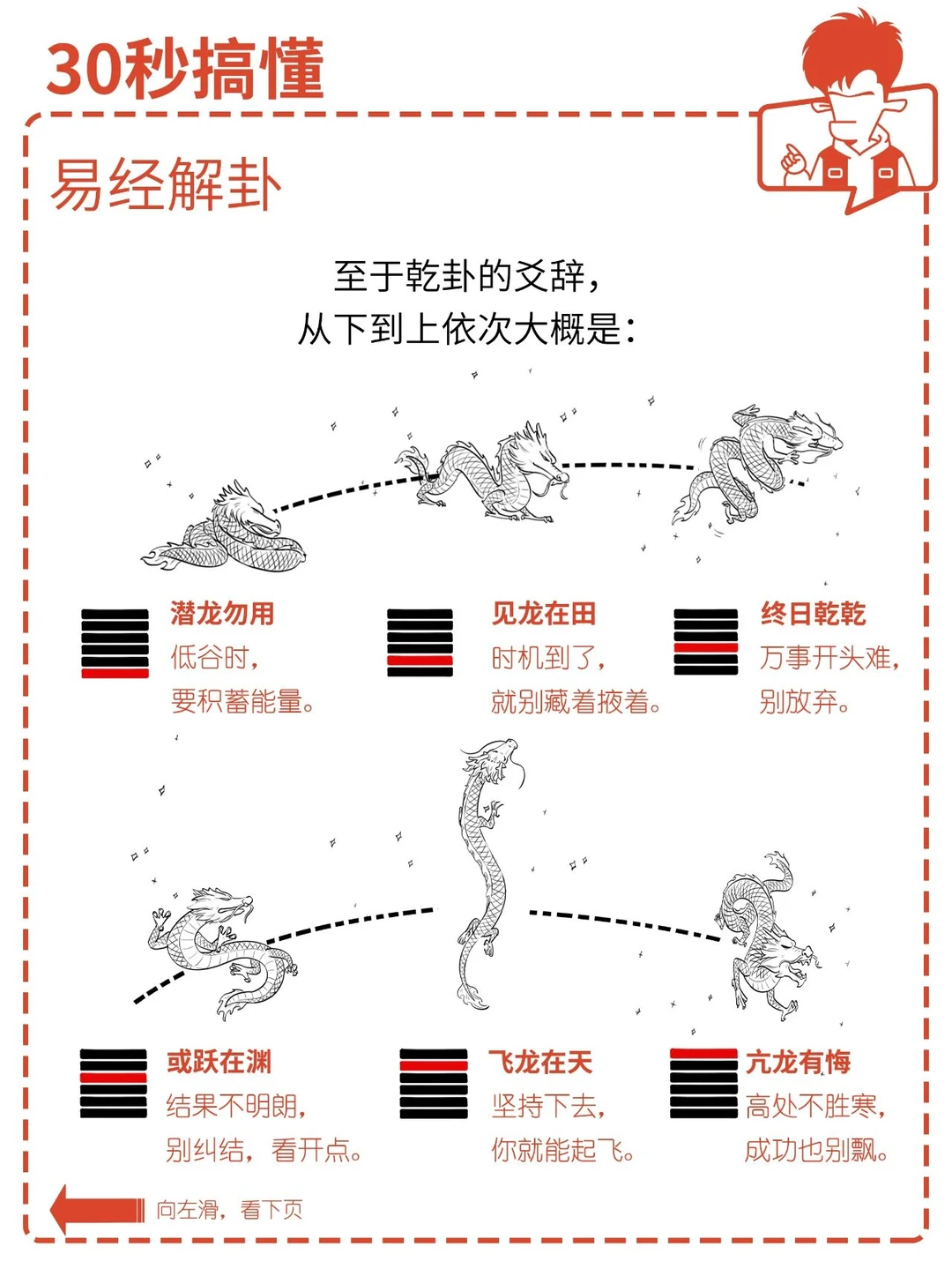 30秒搞懂

易经解卦

至于乾卦的爻辞，
从下到上依次大概是：

潜龙勿用
低谷时，
要积蓄能量。

见龙在田
时机到了，
就别藏着掖着。

终日乾乾
万事开头难，
别放弃。

或跃在渊
结果不明朗，
别纠结，看开点。

飞龙在天
坚持下去，
你就能起飞。

亢龙有悔
高处不胜寒，
成功也别飘。

向左滑，看下页