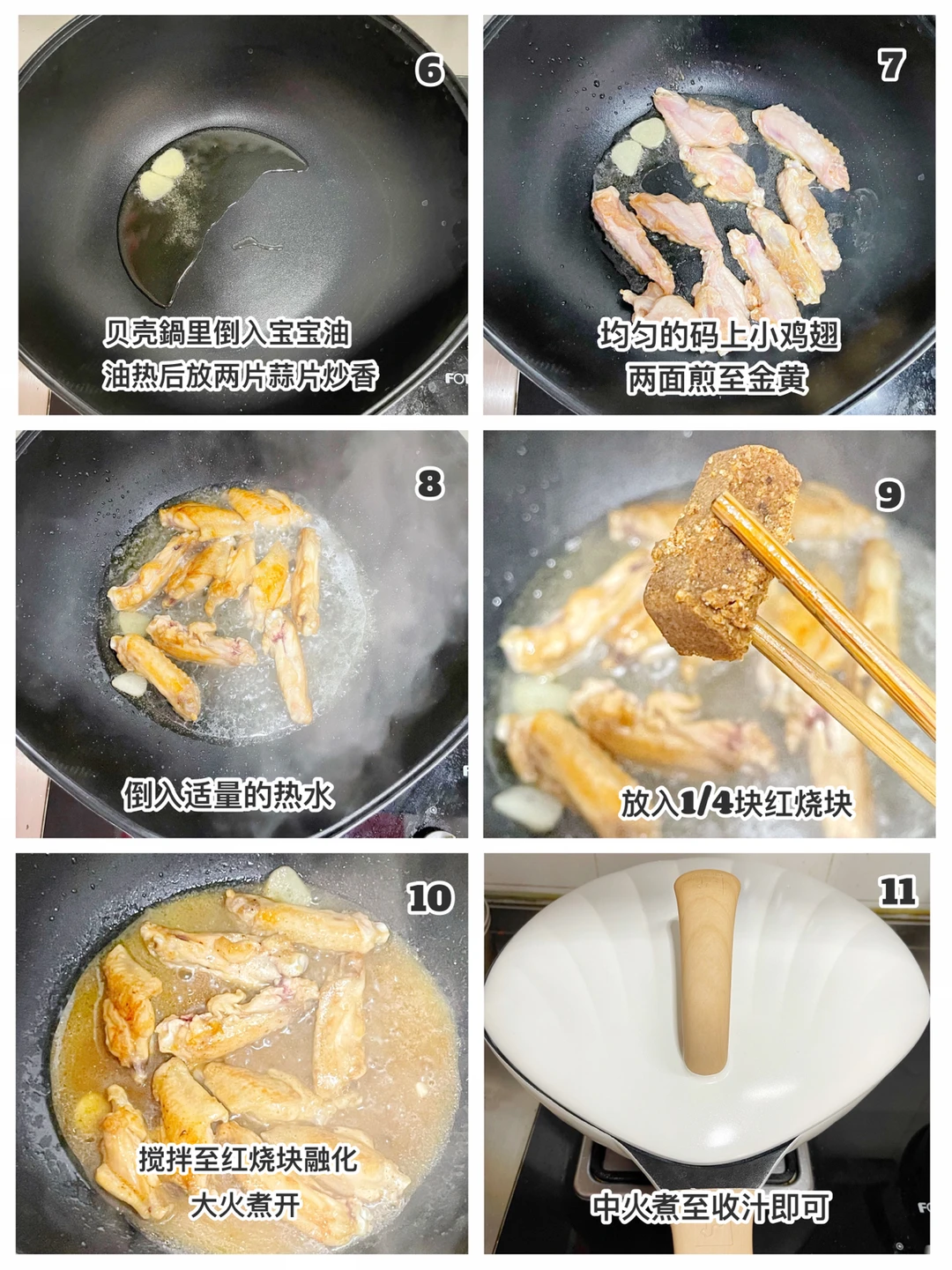 6
贝壳鍋里倒入宝宝油
油热后放两片蒜片炒香

7
均匀的码上小鸡翅
两面煎至金黄

8
倒入适量的热水

9
放入1/4块红烧块

10
搅拌至红烧块融化
大火煮开

11
中火煮至收汁即可