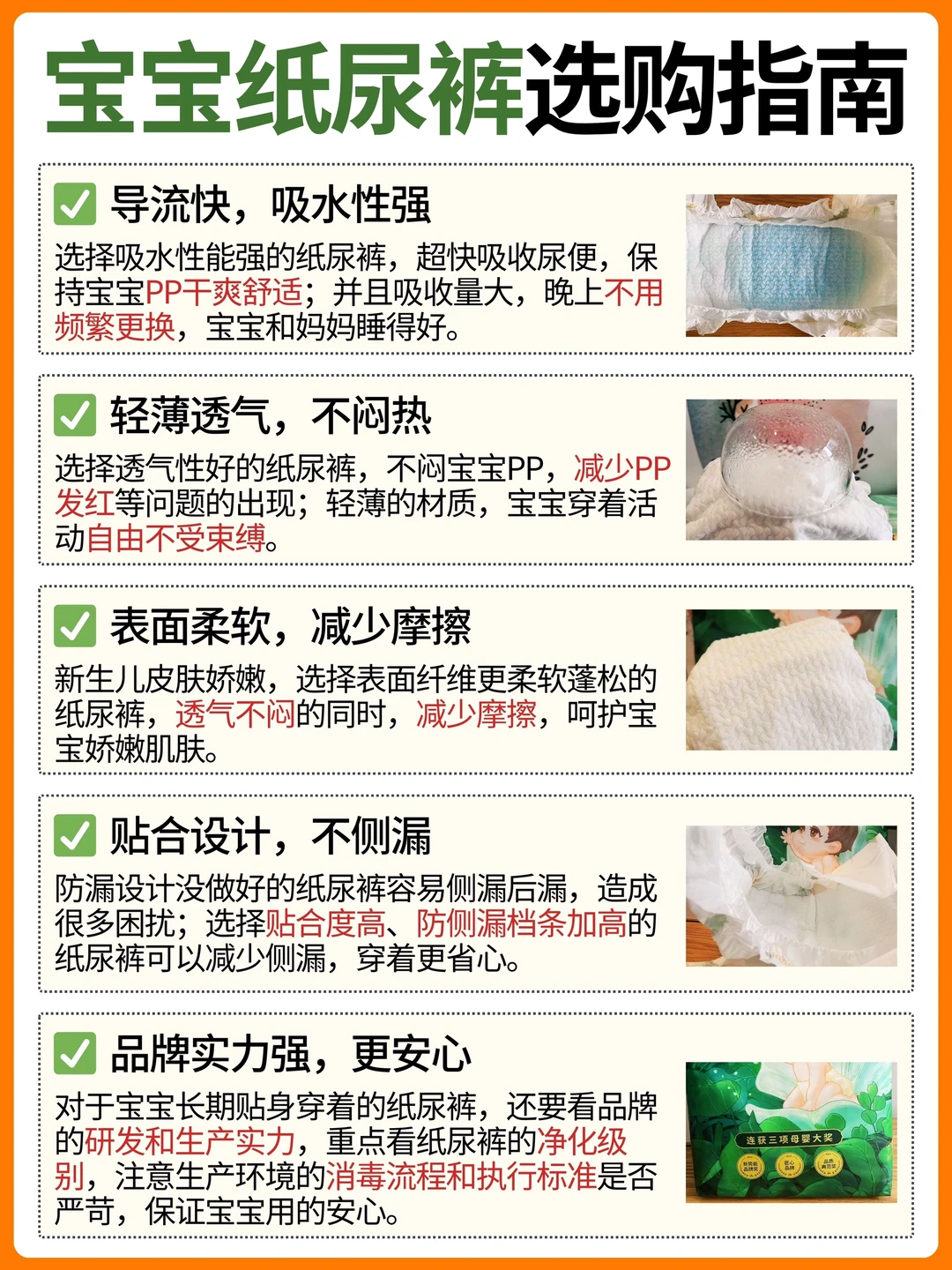 宝宝纸尿裤选购指南

导流快，吸水性强

选择吸水性能强的纸尿裤，超快吸收尿便，保持宝宝PP干爽舒适；并且吸收量大，晚上不用频繁更换，宝宝和妈妈睡得好。

轻薄透气，不闷热

选择透气性好的纸尿裤，不闷宝宝PP，减少PP发红等问题的出现；轻薄的材质，宝宝穿着活动自由不受束缚。

表面柔软，减少摩擦

新生儿皮肤娇嫩，选择表面纤维更柔软蓬松的纸尿裤，透气不闷的同时，减少摩擦，呵护宝宝娇嫩肌肤。

贴合设计，不侧漏

防漏设计没做好的纸尿裤容易侧漏后漏，造成很多困扰；选择贴合度高、防侧漏档条加高的纸尿裤可以减少侧漏，穿着更省心。

品牌实力强，更安心

对于宝宝长期贴身穿着的纸尿裤，还要看品牌的研发和生产实力，重点看纸尿裤的净化级别，注意生产环境的消毒流程和执行标准是否严苛，保证宝宝用的安心。

连获三项母婴大奖