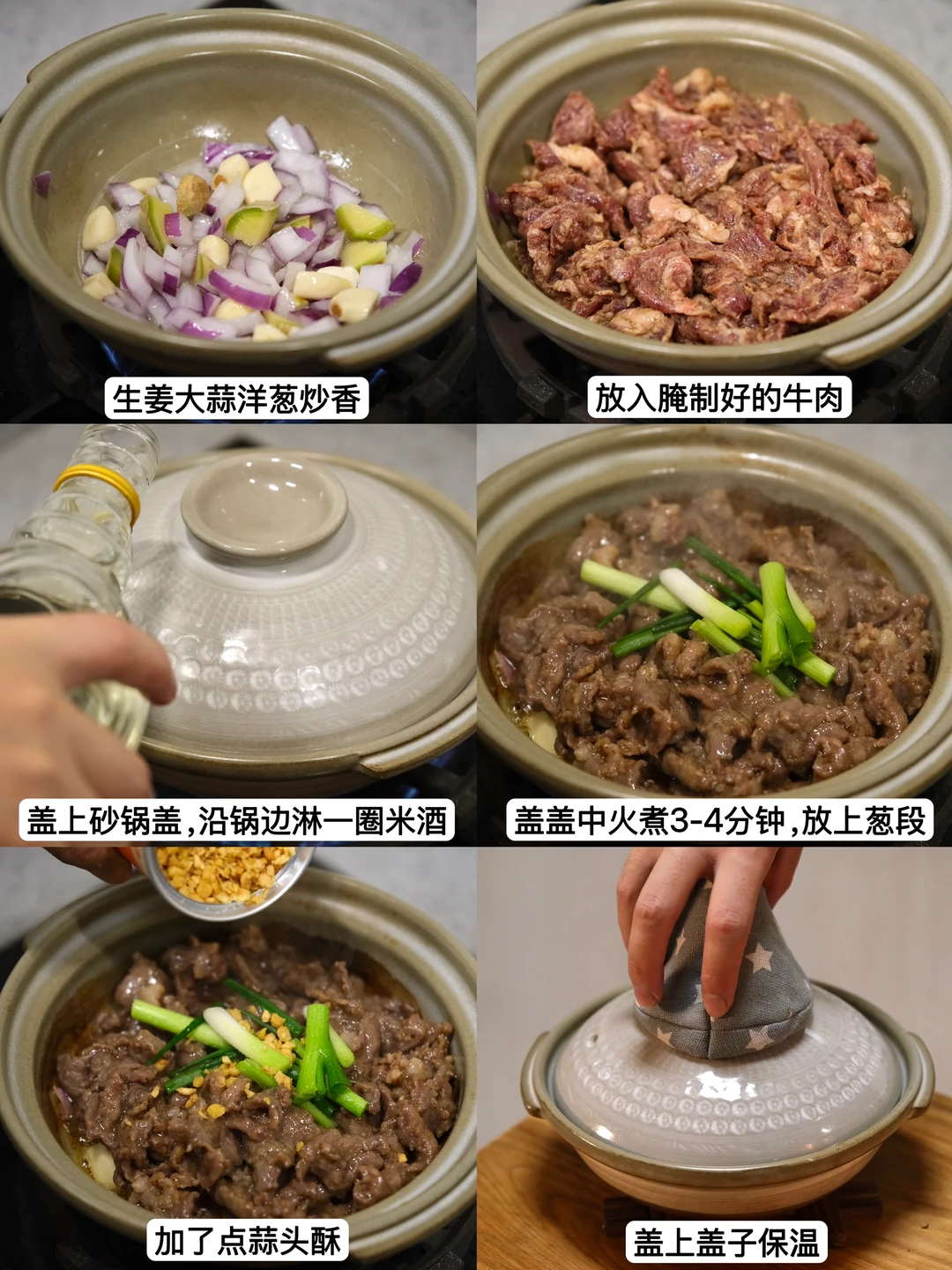 生姜大蒜洋葱炒香

放入腌制好的牛肉

盖上砂锅盖,沿锅边淋一圈米酒

盖盖中火煮3-4分钟,放上葱段

加了点蒜头酥

盖上盖子保温