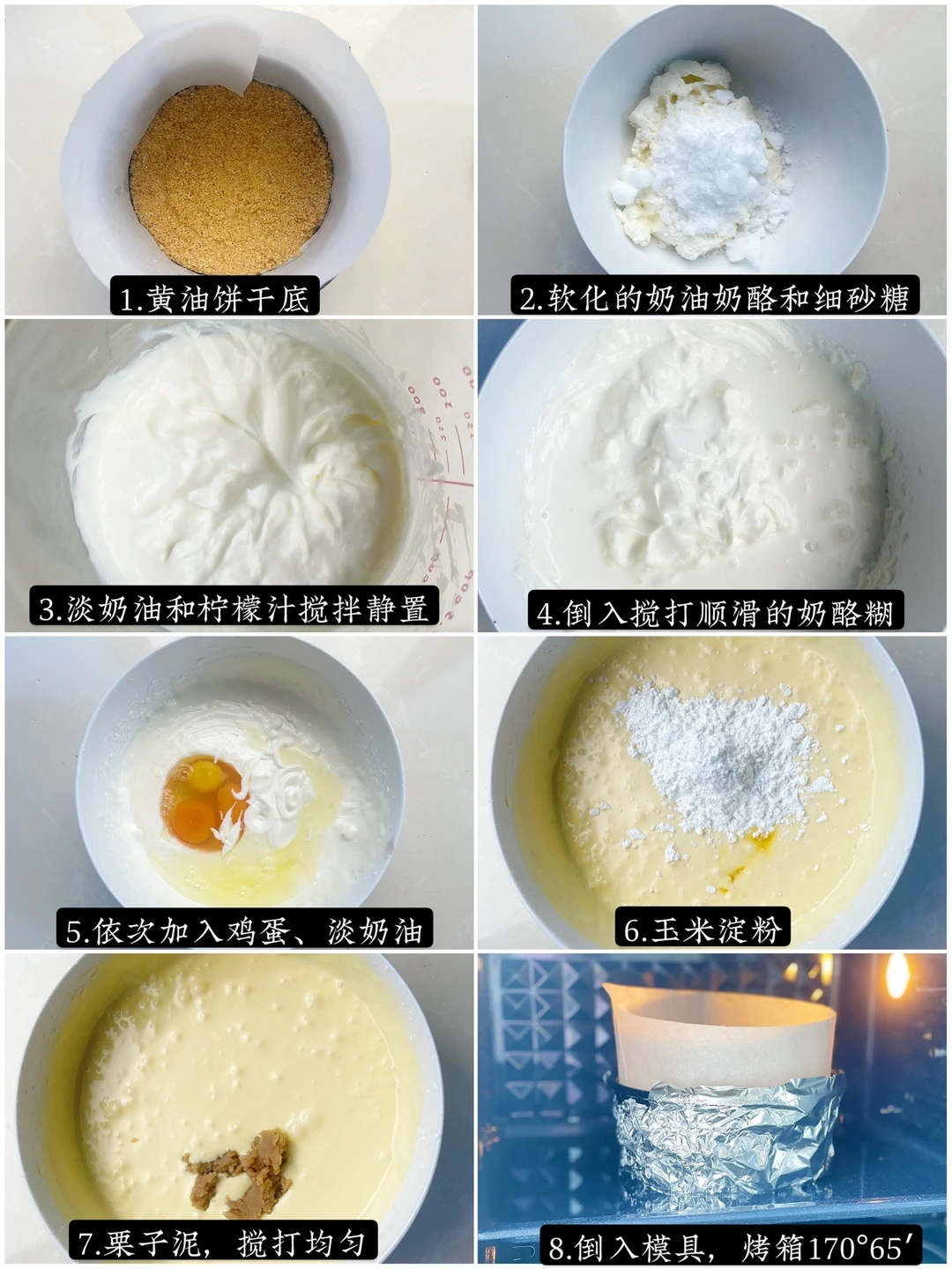 1.黄油饼干底

2.软化的奶油奶酪和细砂糖

3.淡奶油和柠檬汁搅拌静置

4.倒入搅打顺滑的奶酪糊

5.依次加入鸡蛋、淡奶油

6.玉米淀粉

7.栗子泥，搅打均匀

8.倒入模具，烤箱170°65′