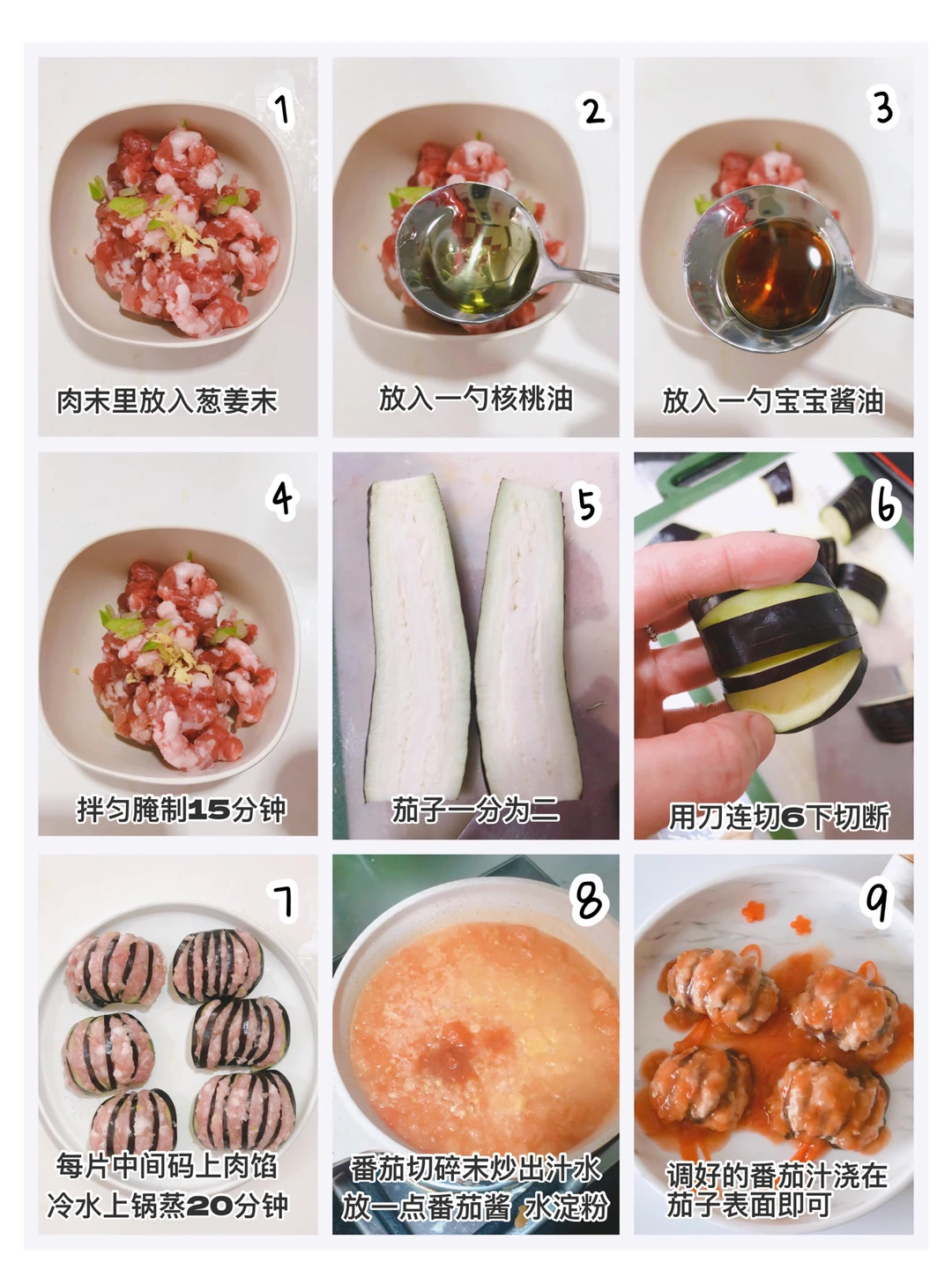 1
肉末里放入葱姜末

2
放入一勺核桃油

3
放入一勺宝宝酱油

4
拌匀腌制15分钟

5
茄子一分为二

6
用刀连切6下切断

7
每片中间码上肉馅
冷水上锅蒸20分钟

8
番茄切碎末炒出汁水
放一点番茄酱 水淀粉

9
调好的番茄汁浇在
茄子表面即可