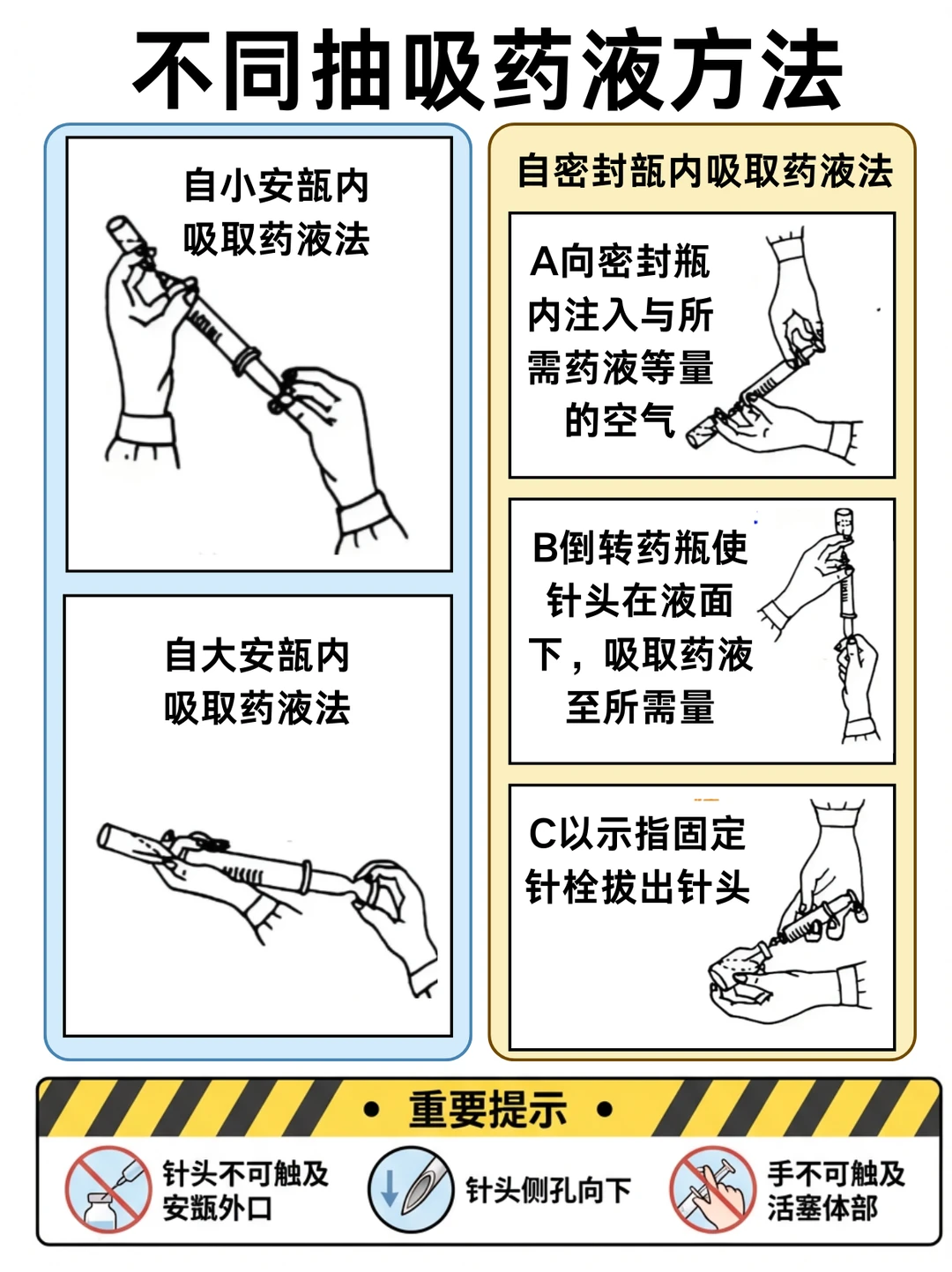 不同抽吸药液方法

自小安瓿内吸取药液法

自大安瓿内吸取药液法

自密封瓿内吸取药液法

A向密封瓶内注入与所需药液等量的空气

B倒转药瓶使针头在液面下，吸取药液至所需量

C以示指固定针栓拔出针头

• 重要提示 •

针头不可触及安瓿外口

针头侧孔向下

手不可触及活塞体部