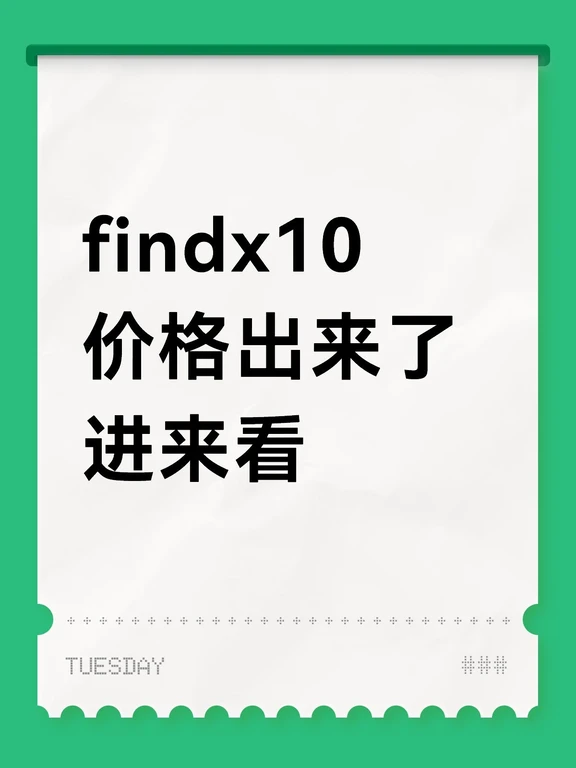 findx10
价格出来了
进来看

TUESDAY

###