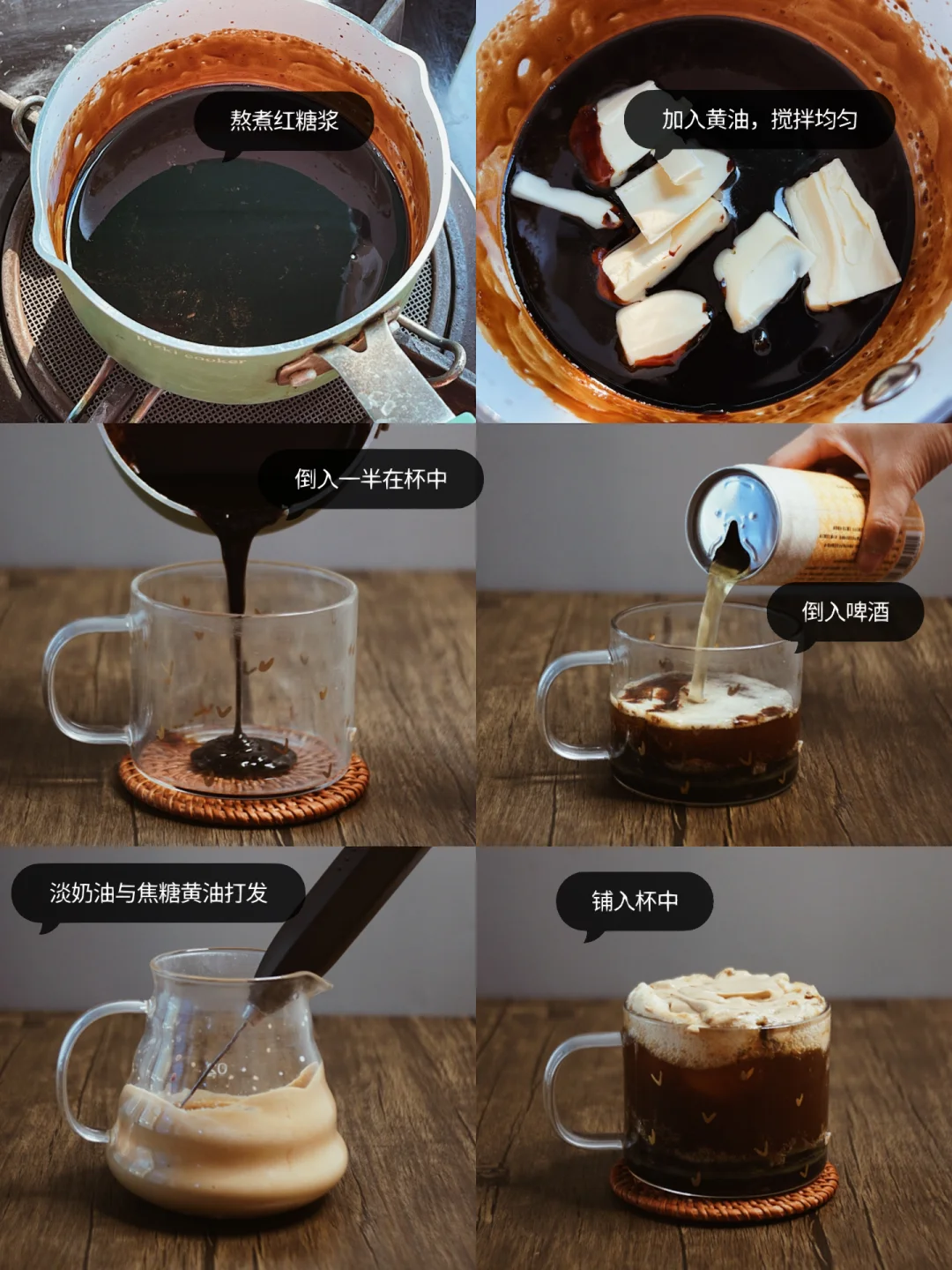 熬煮红糖浆

加入黄油，搅拌均匀

倒入一半在杯中

倒入啤酒

淡奶油与焦糖黄油打发

铺入杯中