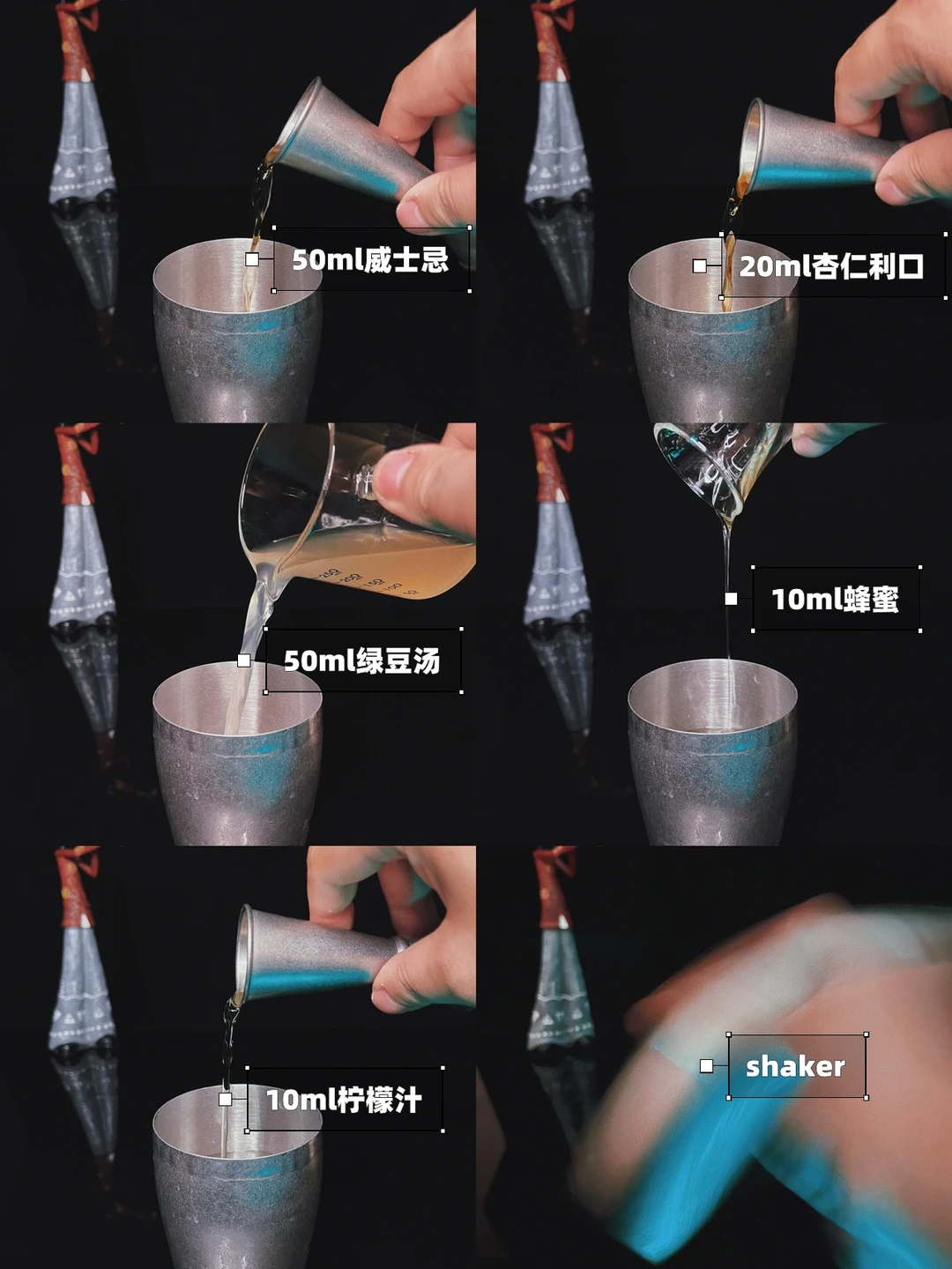 50ml威士忌

20ml杏仁利口

50ml绿豆汤

10ml蜂蜜

10ml柠檬汁

shaker