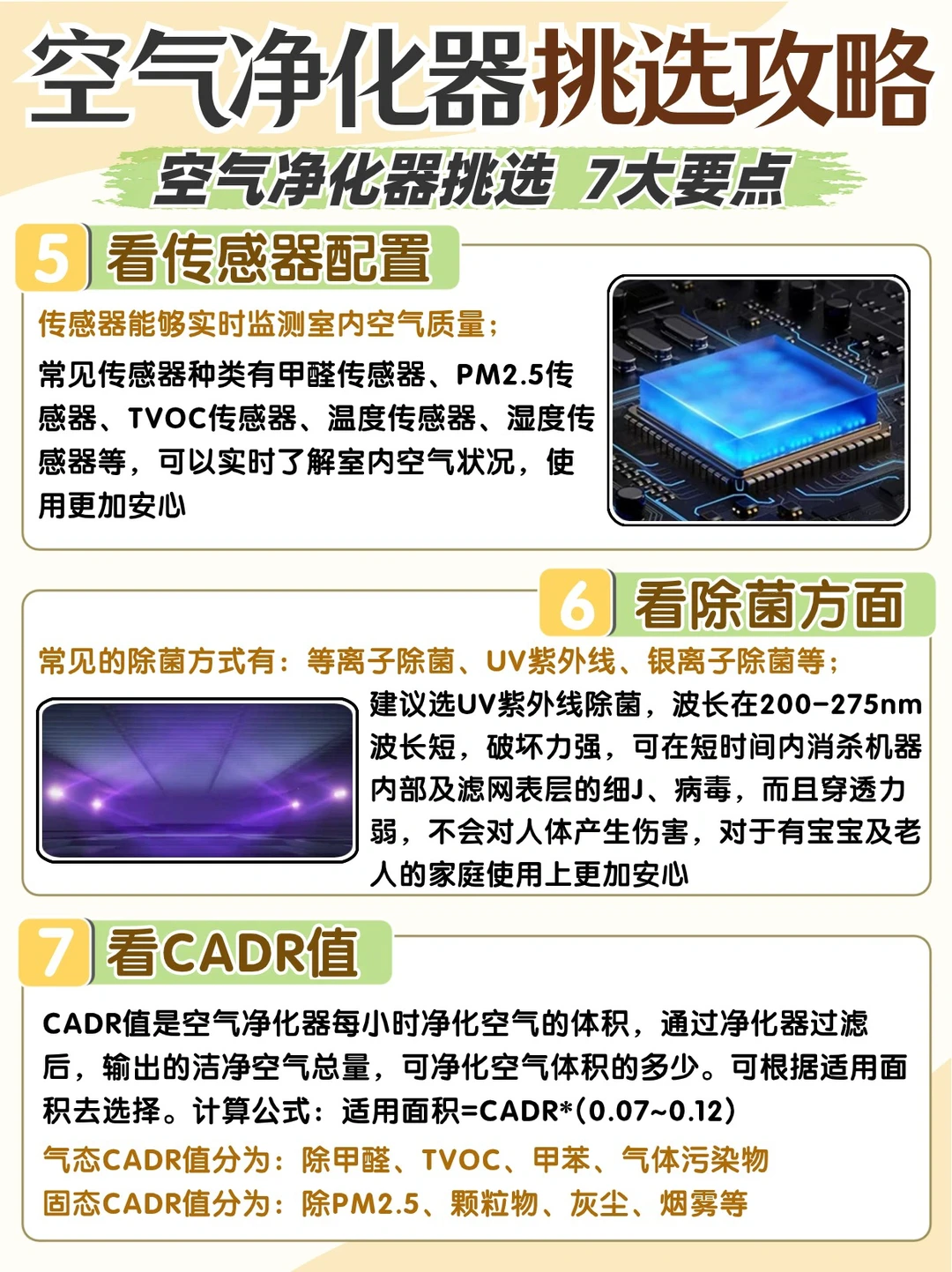 空气净化器挑选攻略

空气净化器挑选 7大要点

5 看传感器配置

传感器能够实时监测室内空气质量；

常见传感器种类有甲醛传感器、PM2.5传感器、TVOC传感器、温度传感器、湿度传感器等，可以实时了解室内空气状况，使用更加安心

6 看除菌方面

常见的除菌方式有：等离子除菌、UV紫外线、银离子除菌等；

建议选UV紫外线除菌，波长在200-275nm波长短，破坏力强，可在短时间内消杀机器内部及滤网表层的细J、病毒，而且穿透力弱，不会对人体产生伤害，对于有宝宝及老人的家庭使用上更加安心

7 看CADR值

CADR值是空气净化器每小时净化空气的体积，通过净化器过滤后，输出的洁净空气总量，可净化空气体积的多少。可根据适用面积去选择。计算公式：适用面积=CADR*(0.07~0.12)

气态CADR值分为：除甲醛、TVOC、甲苯、气体污染物

固态CADR值分为：除PM2.5、颗粒物、灰尘、烟雾等