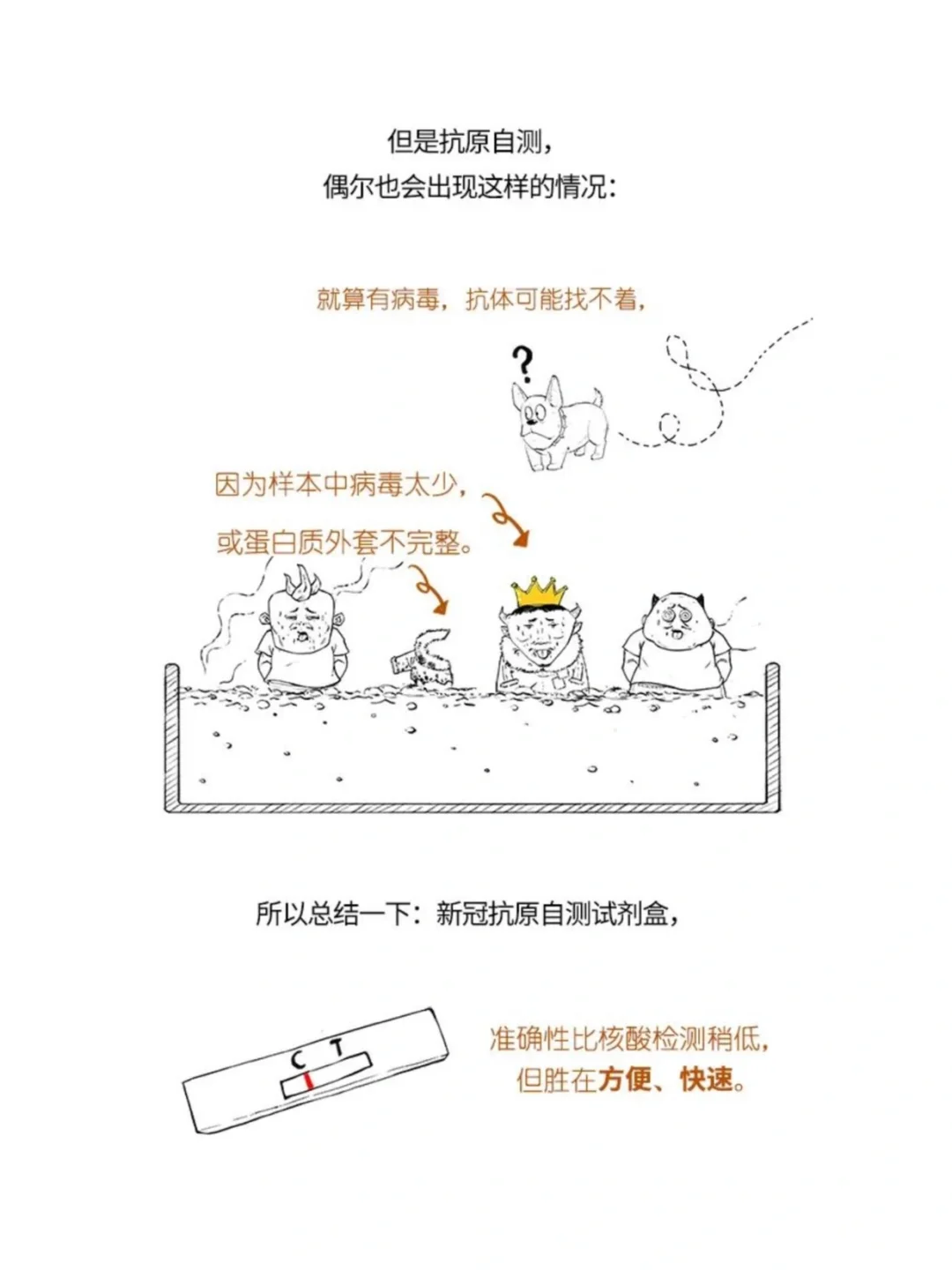 但是抗原自测，
偶尔也会出现这样的情况：

就算有病毒，抗体可能找不着，

?

因为样本中病毒太少，

或蛋白质外套不完整。

所以总结一下：新冠抗原自测试剂盒，

C T

准确性比核酸检测稍低，
但胜在方便、快速。