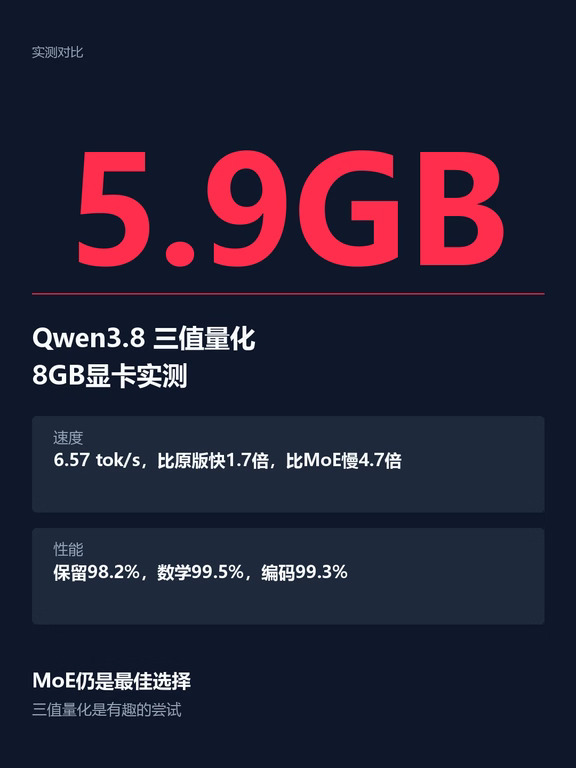 实测对比

5.9GB

Qwen3.8 三值量化
8GB显卡实测

速度
6.57 tok/s，比原版快1.7倍，比MoE慢4.7倍

性能
保留98.2%，数学99.5%，编码99.3%

MoE仍是最佳选择
三值量化是有趣的尝试