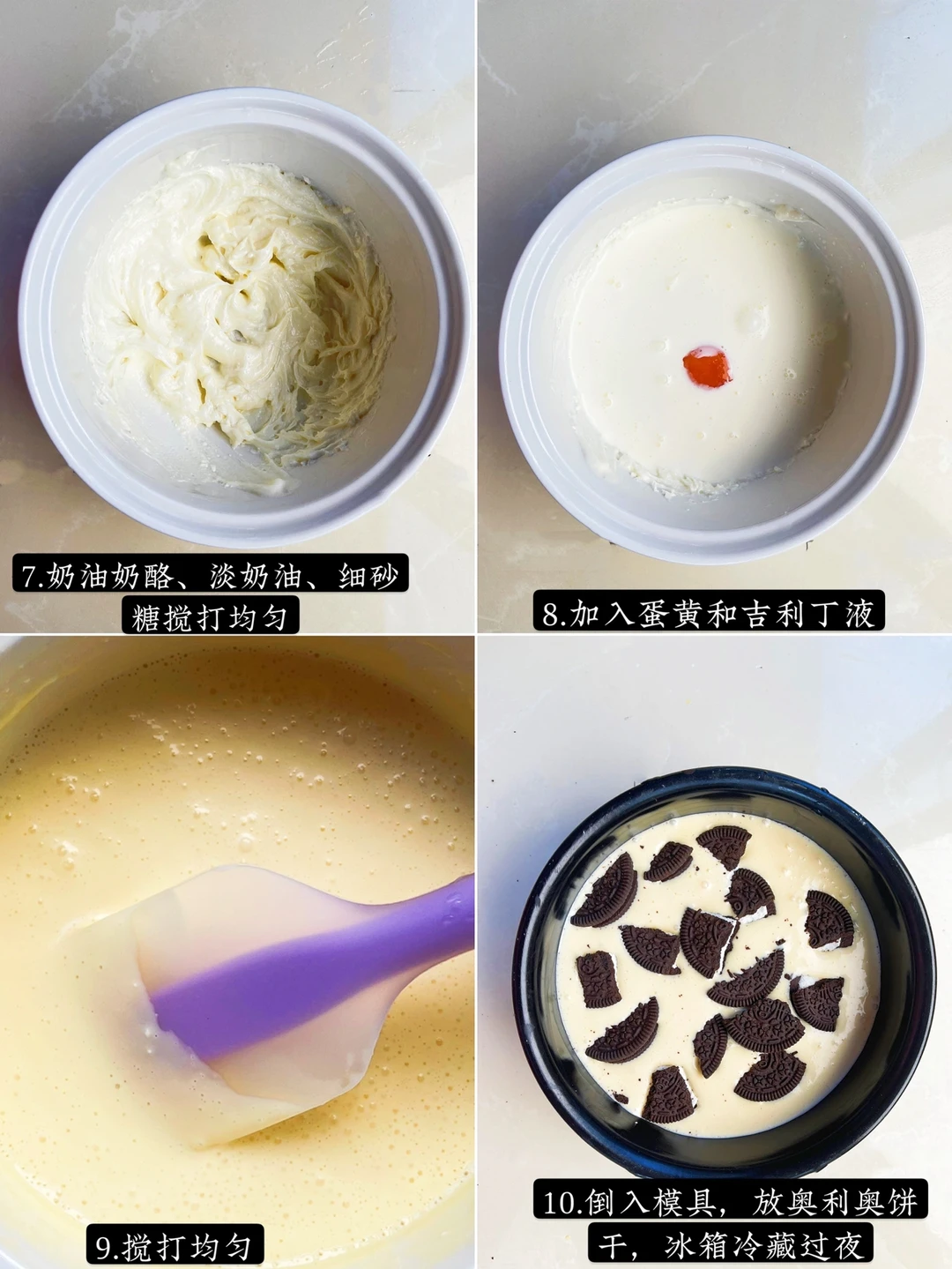 7.奶油奶酪、淡奶油、细砂糖搅打均匀

8.加入蛋黄和吉利丁液

9.搅打均匀

10.倒入模具，放奥利奥饼干，冰箱冷藏过夜