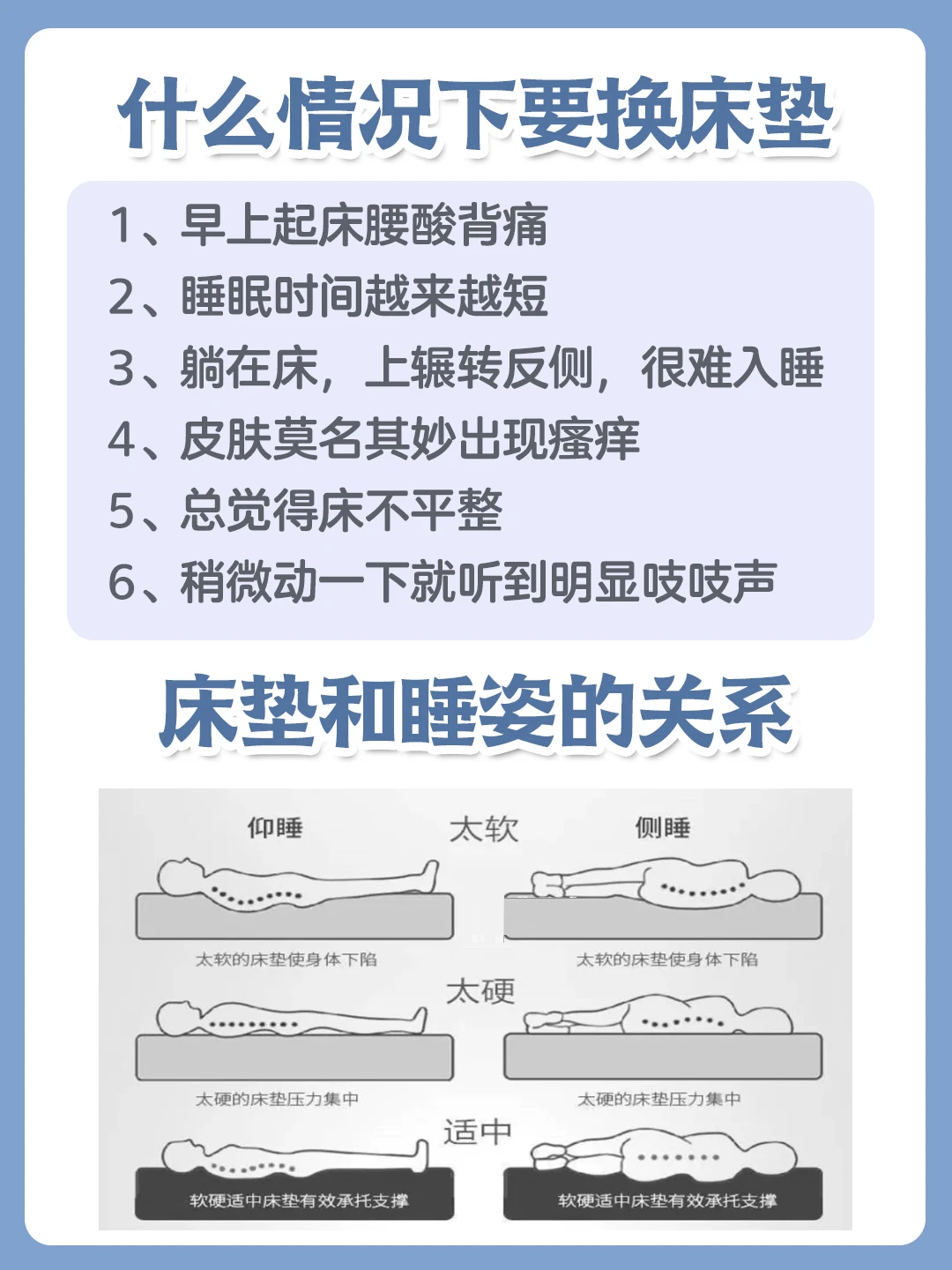 什么情况下要换床垫

1、早上起床腰酸背痛
2、睡眠时间越来越短
3、躺在床，上辗转反侧，很难入睡
4、皮肤莫名其妙出现瘙痒
5、总觉得床不平整
6、稍微动一下就听到明显吱吱声

床垫和睡姿的关系

仰睡
太软
侧睡
太软的床垫使身体下陷
太软的床垫使身体下陷
太硬
太硬的床垫压力集中
太硬的床垫压力集中
适中
软硬适中床垫有效承托支撑
软硬适中床垫有效承托支撑