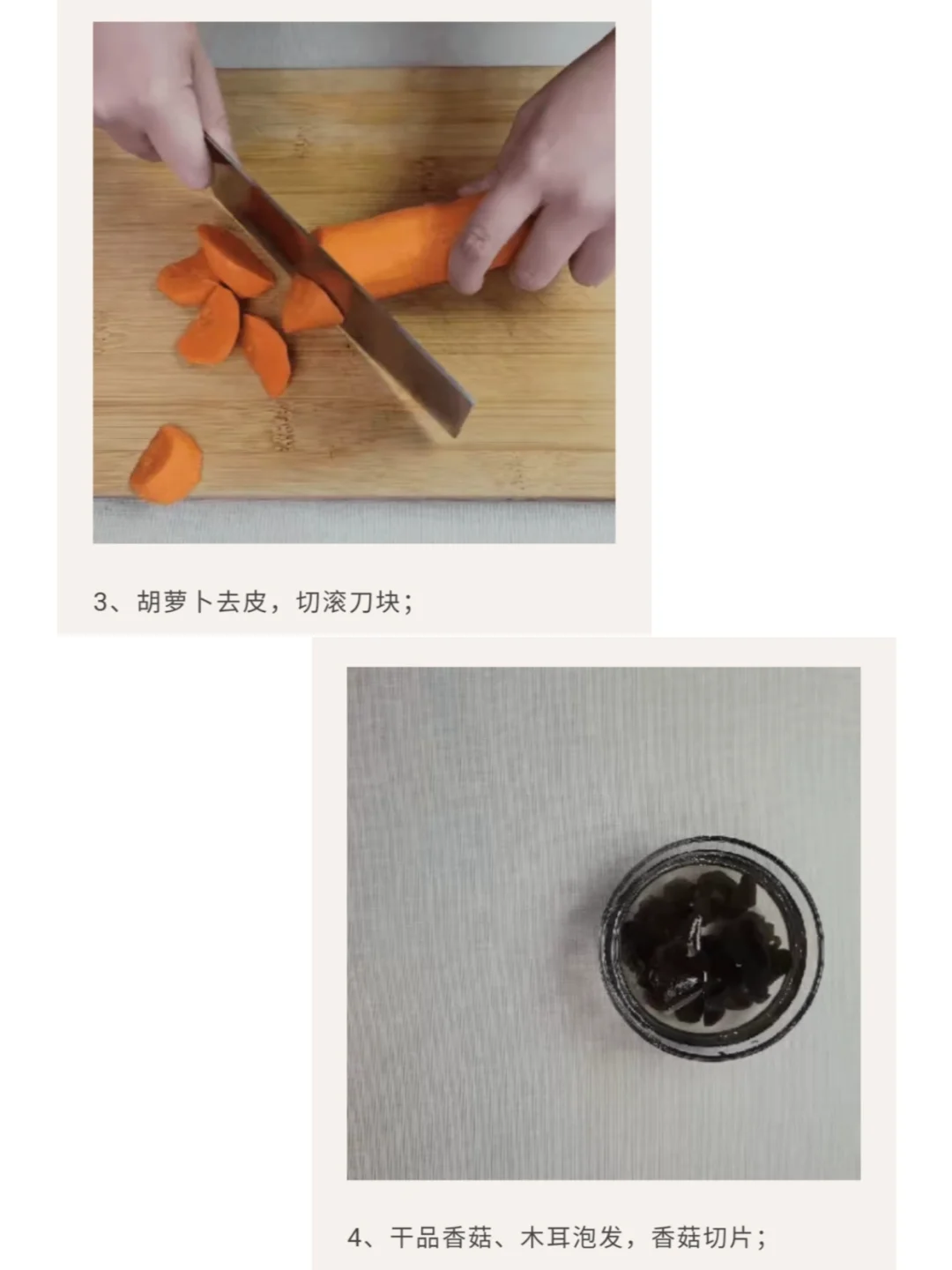 3、胡萝卜去皮，切滚刀块；

4、干品香菇、木耳泡发，香菇切片；