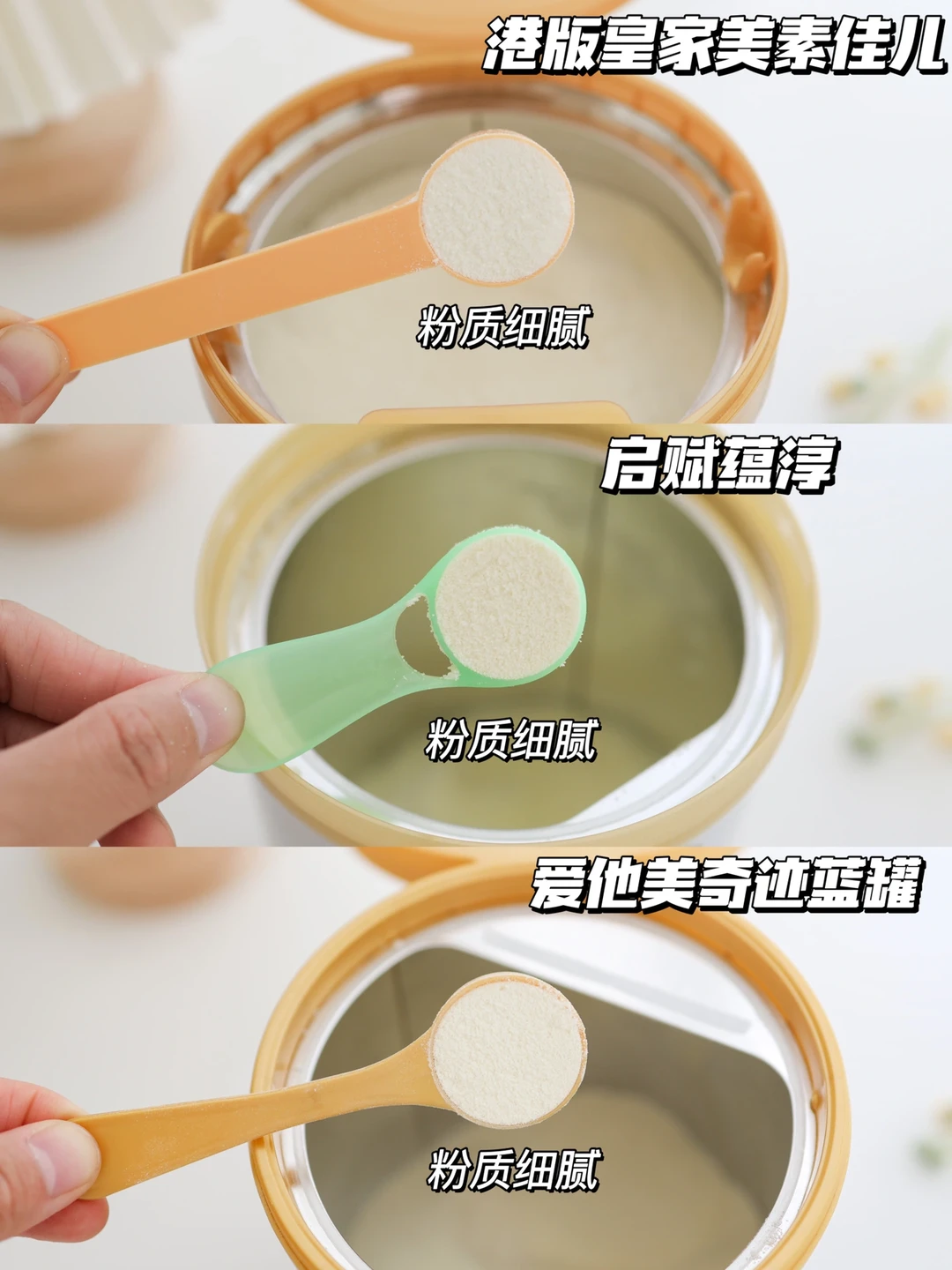 港版皇家美素佳儿

粉质细腻

启赋蕴淳

粉质细腻

爱他美奇迹蓝罐

粉质细腻