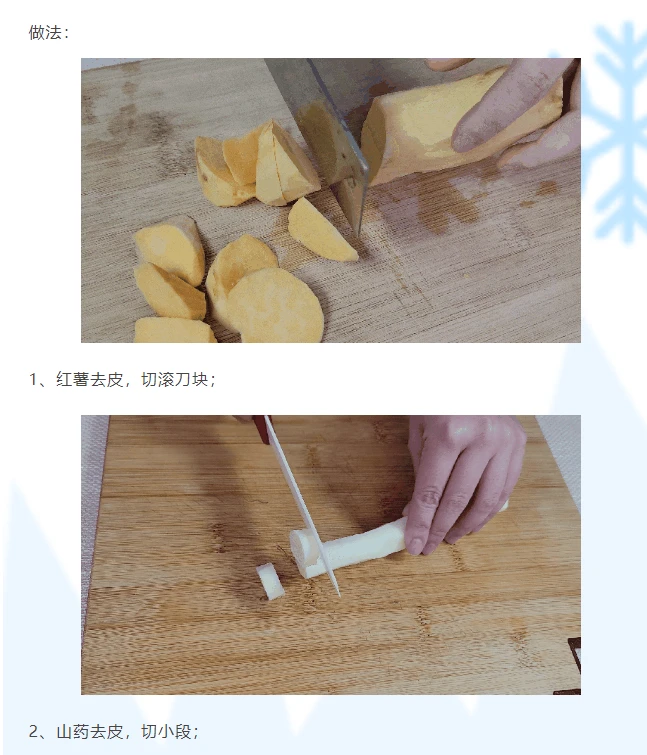 做法：

1、红薯去皮，切滚刀块；

2、山药去皮，切小段；