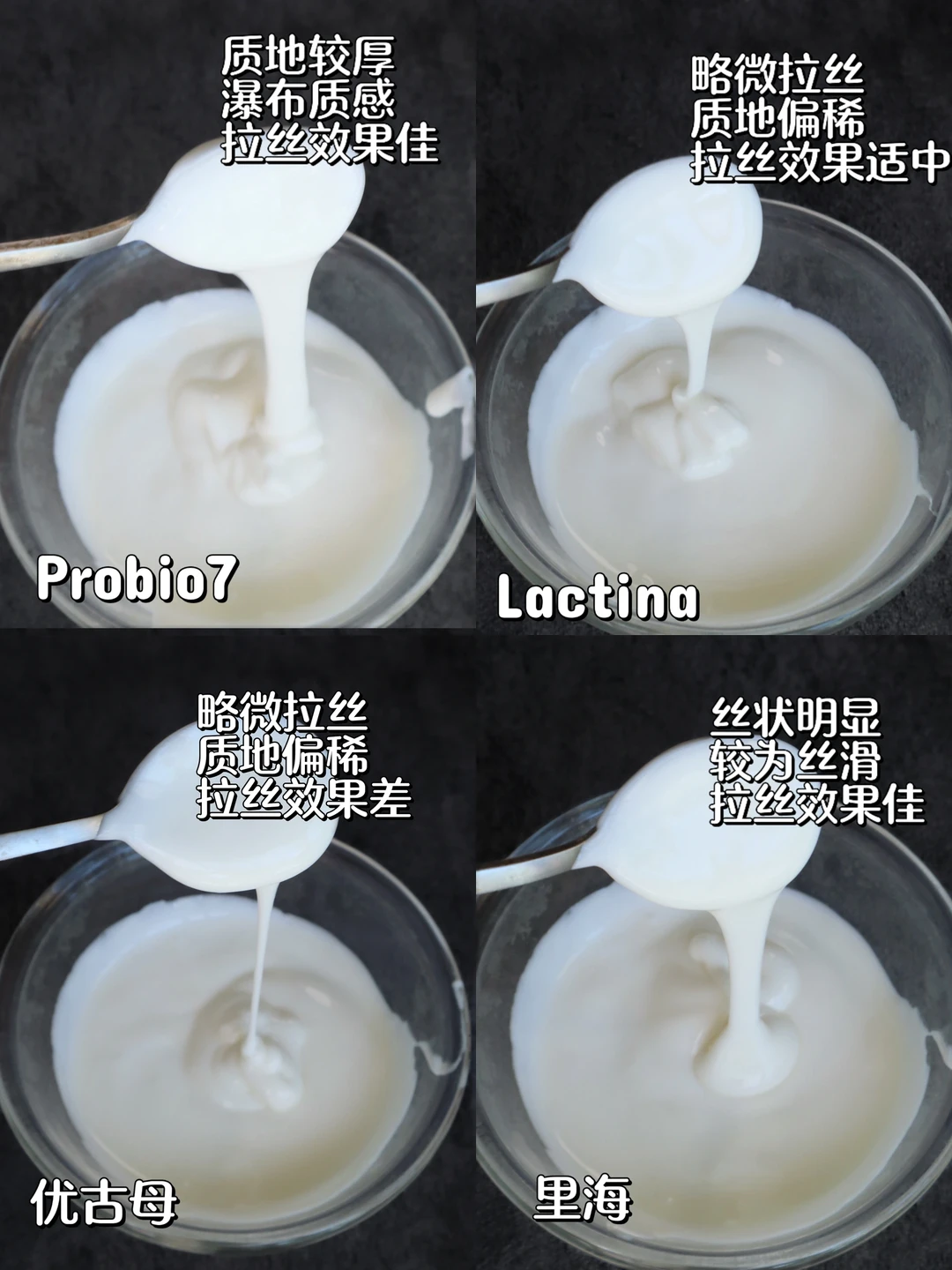 质地较厚
瀑布质感
拉丝效果佳

Probio7

略微拉丝
质地偏稀
拉丝效果适中

Lactina

略微拉丝
质地偏稀
拉丝效果差

优古母

丝状明显
较为丝滑
拉丝效果佳

里海