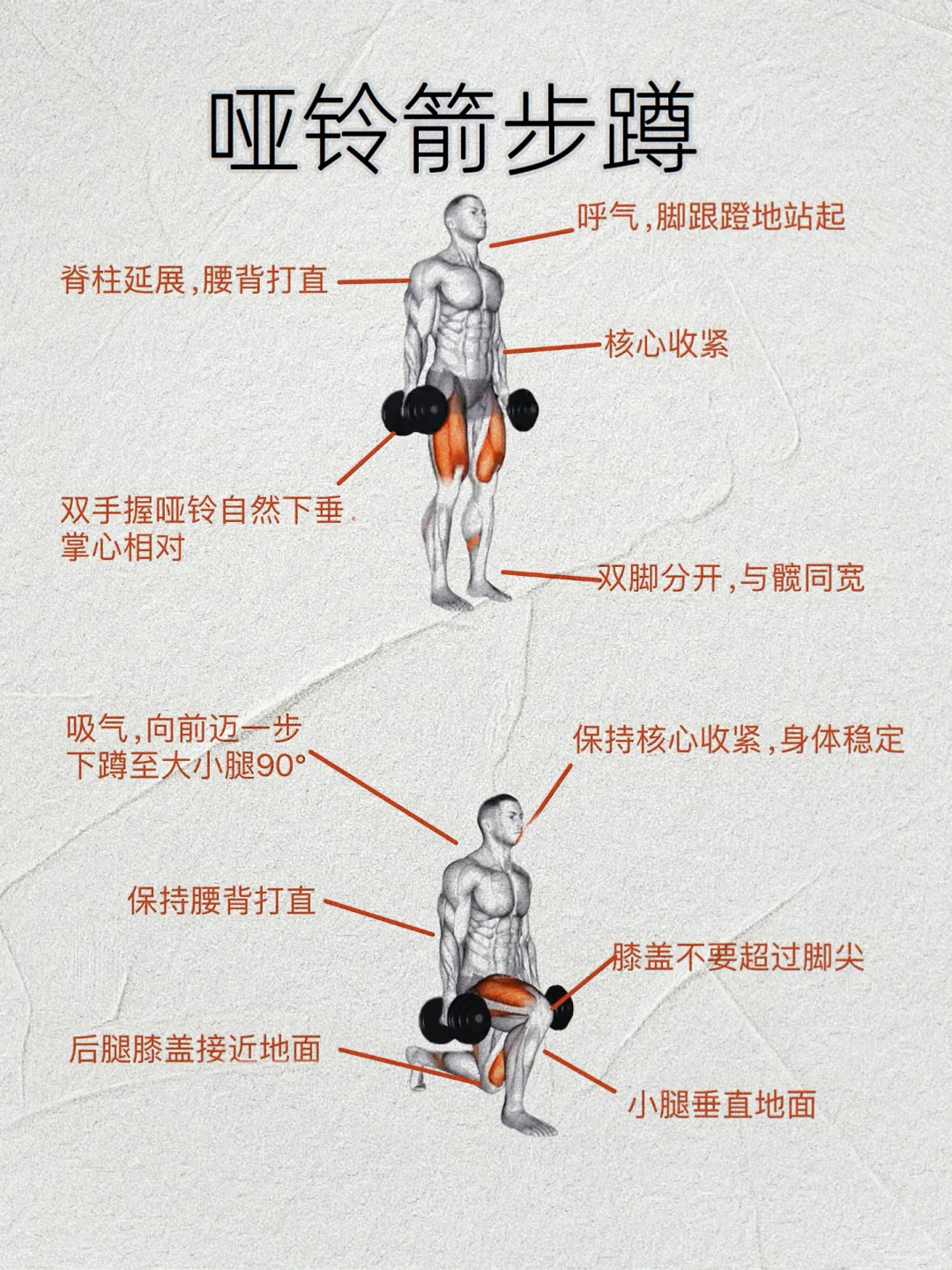 哑铃箭步蹲

呼气,脚跟蹬地站起

脊柱延展,腰背打直

核心收紧

双手握哑铃自然下垂
掌心相对

双脚分开,与髋同宽

吸气,向前迈一步
下蹲至大小腿90°

保持核心收紧,身体稳定

保持腰背打直

膝盖不要超过脚尖

后腿膝盖接近地面

小腿垂直地面