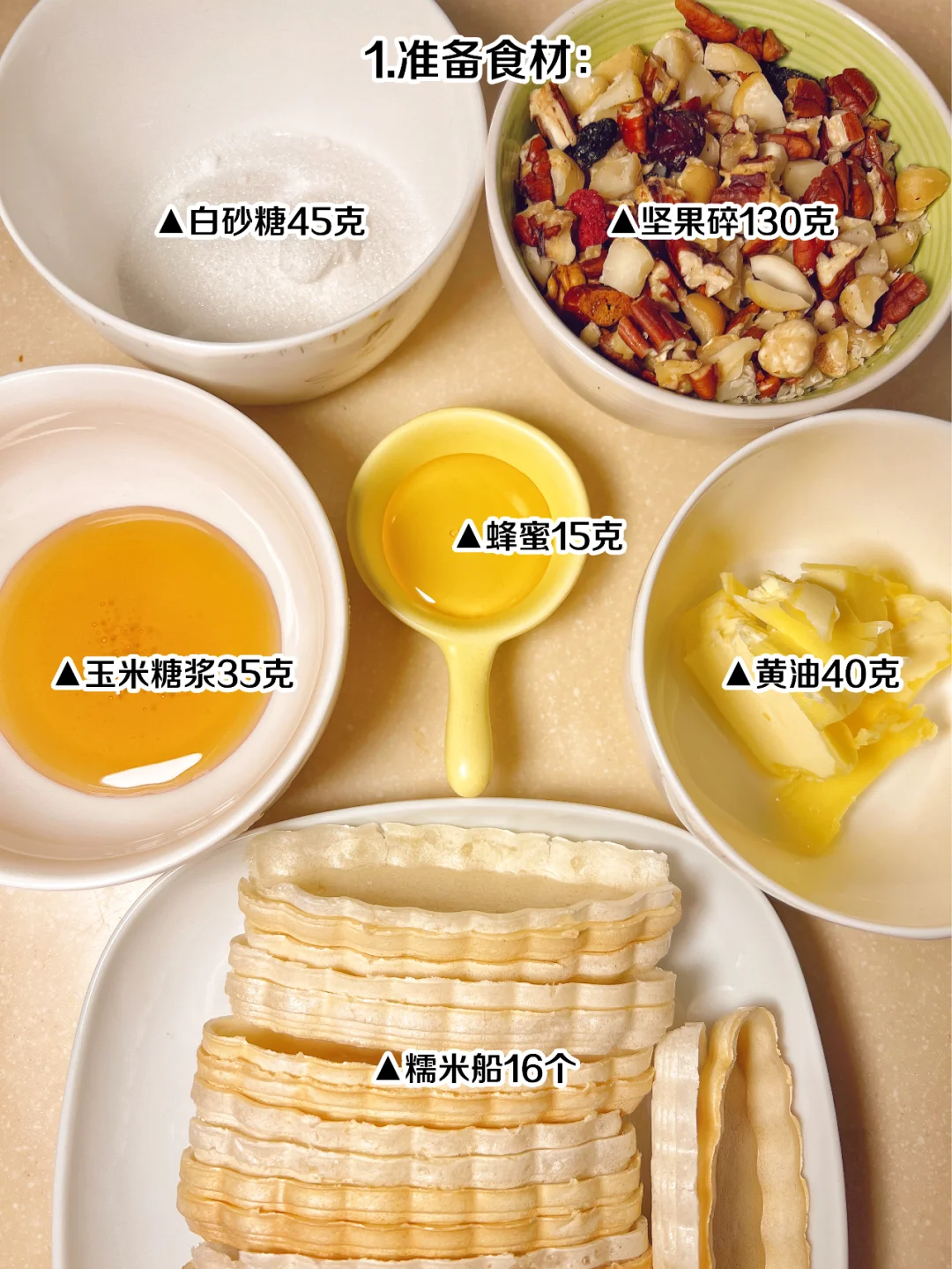 1.准备食材:

▲白砂糖45克

▲坚果碎130克

▲蜂蜜15克

▲玉米糖浆35克

▲黄油40克

▲糯米船16个