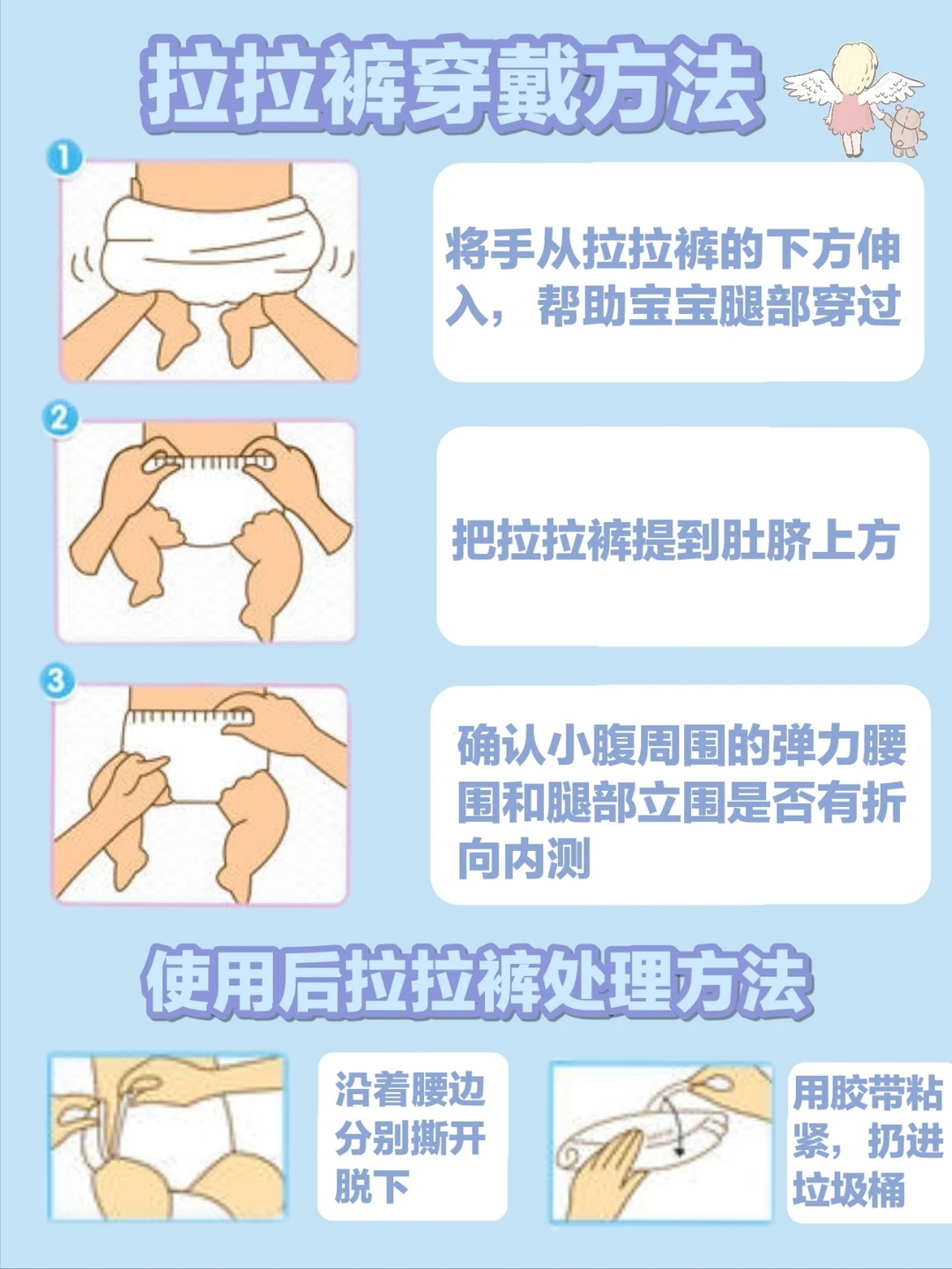 拉拉裤穿戴方法

1

将手从拉拉裤的下方伸入，帮助宝宝腿部穿过

2

把拉拉裤提到肚脐上方

3

确认小腹周围的弹力腰围和腿部立围是否有折向内测

使用后拉拉裤处理方法

沿着腰边分别撕开脱下

用胶带粘紧，扔进垃圾桶