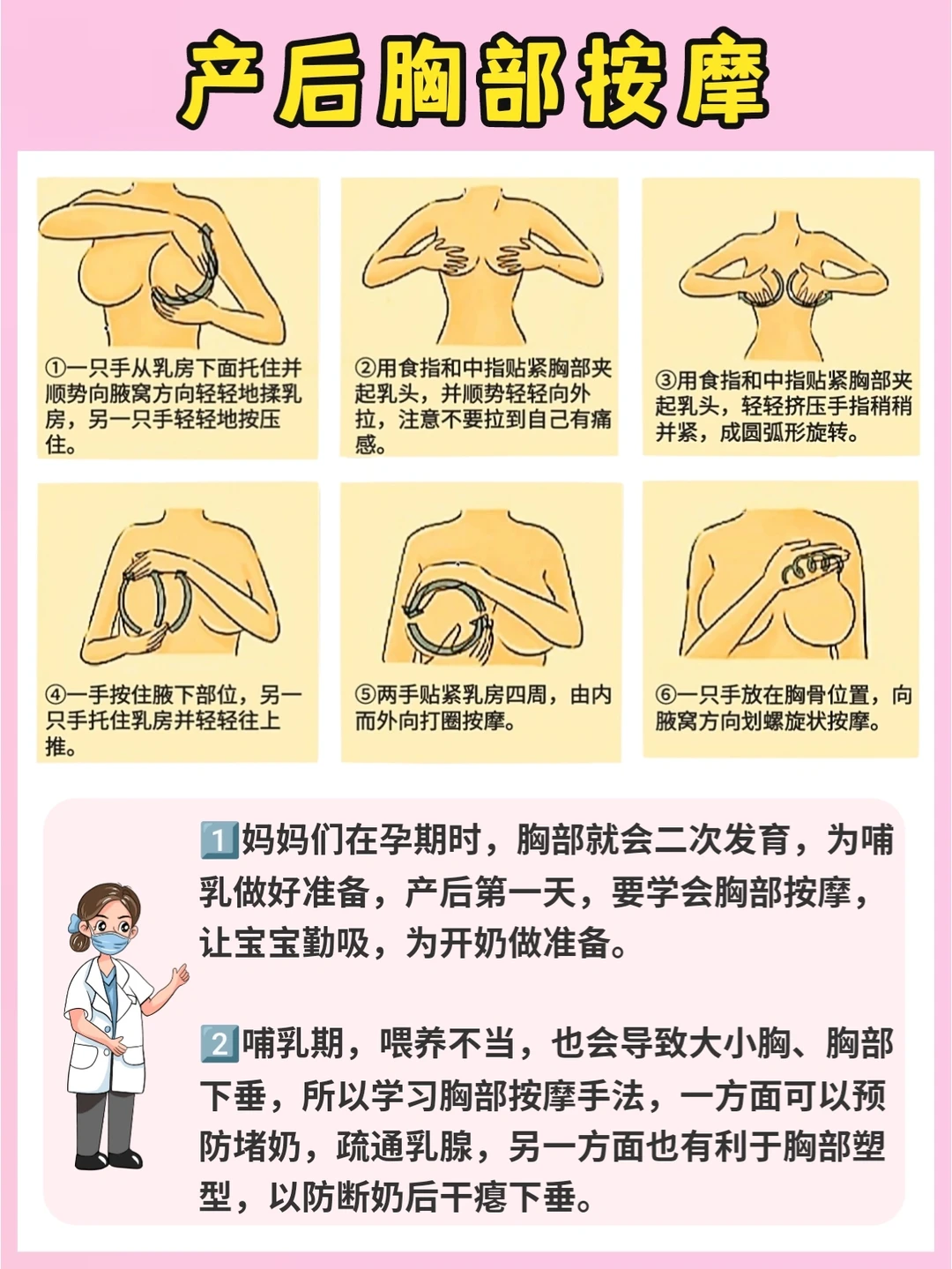 产后胸部按摩

①一只手从乳房下面托住并顺势向腋窝方向轻轻地揉乳房，另一只手轻轻地按压住。

②用食指和中指贴紧胸部夹起乳头，并顺势轻轻向外拉，注意不要拉到自己有痛感。

③用食指和中指贴紧胸部夹起乳头，轻轻挤压手指稍稍并紧，成圆弧形旋转。

④一手按住腋下部位，另一只手托住乳房并轻轻往上推。

⑤两手贴紧乳房四周，由内而外向打圈按摩。

⑥一只手放在胸骨位置，向腋窝方向划螺旋状按摩。

1️⃣妈妈们在孕期时，胸部就会二次发育，为哺乳做好准备，产后第一天，要学会胸部按摩，让宝宝勤吸，为开奶做准备。

2️⃣哺乳期，喂养不当，也会导致大小胸、胸部下垂，所以学习胸部按摩手法，一方面可以预防堵奶，疏通乳腺，另一方面也有利于胸部塑型，以防断奶后干瘪下垂。