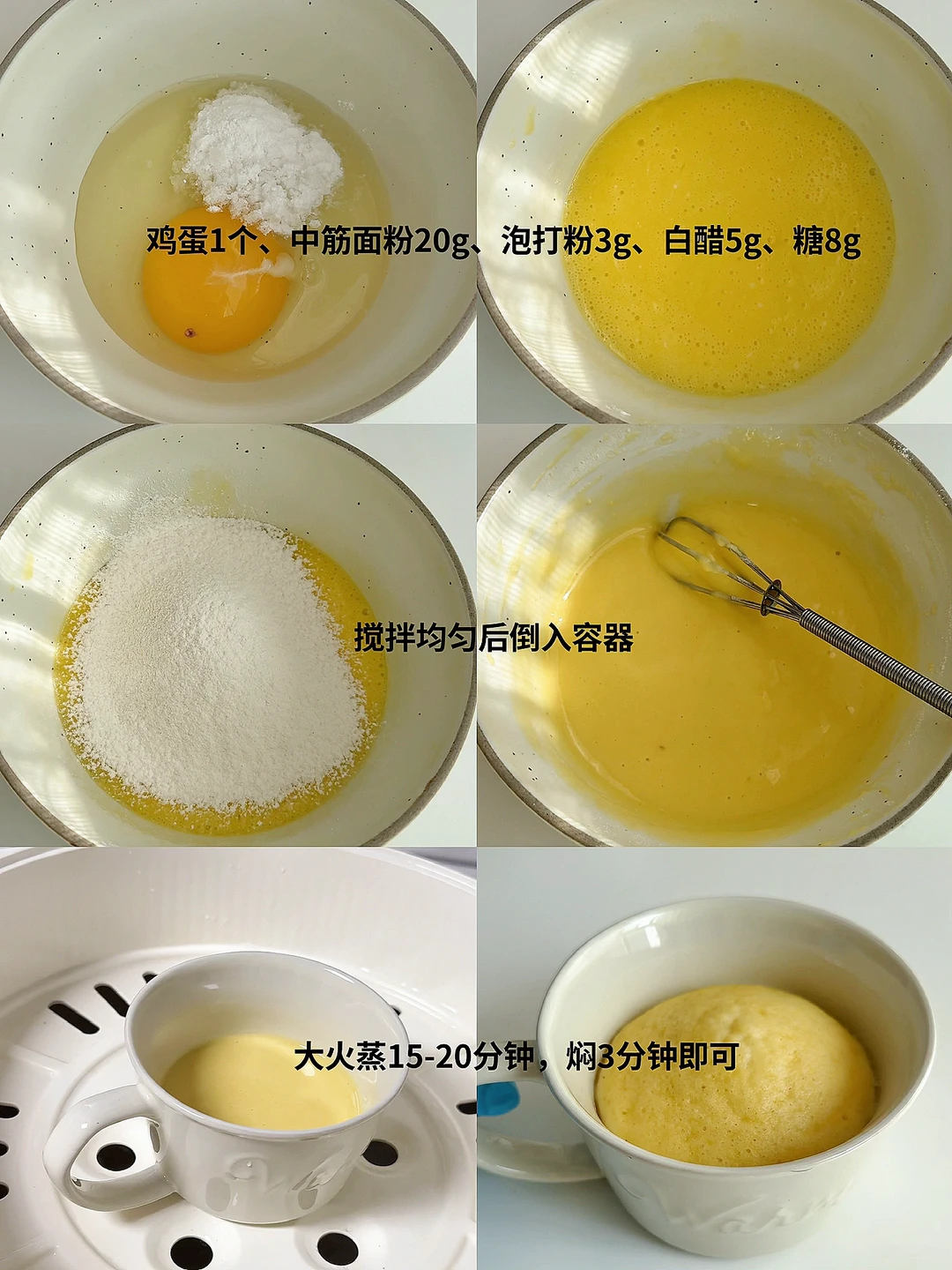 鸡蛋1个、中筋面粉20g、泡打粉3g、白醋5g、糖8g

搅拌均匀后倒入容器

大火蒸15-20分钟，焖3分钟即可