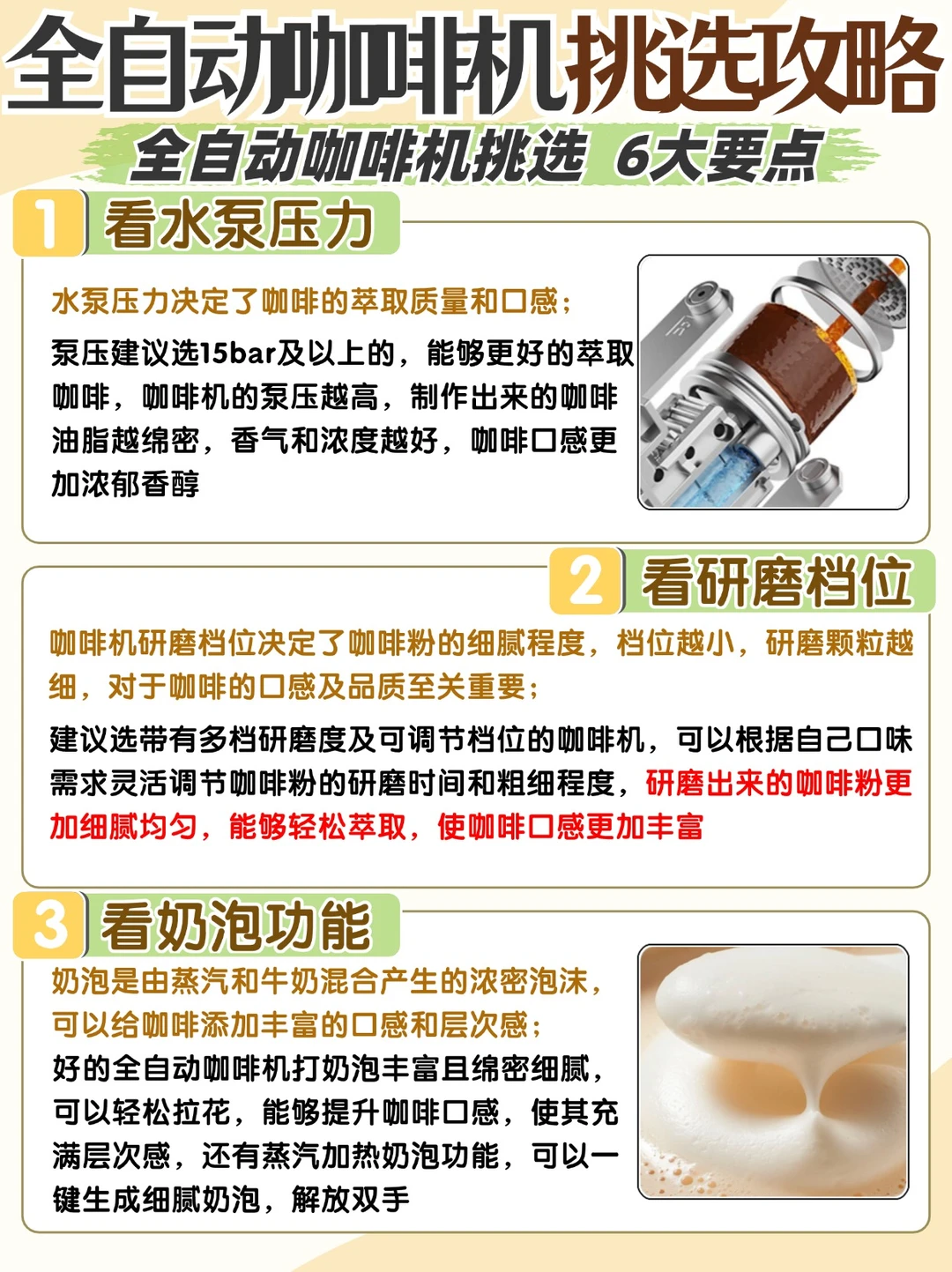 全自动咖啡机挑选攻略

全自动咖啡机挑选 6大要点

1 看水泵压力

水泵压力决定了咖啡的萃取质量和口感；

泵压建议选15bar及以上的，能够更好的萃取咖啡，咖啡机的泵压越高，制作出来的咖啡油脂越绵密，香气和浓度越好，咖啡口感更加浓郁香醇

2 看研磨档位

咖啡机研磨档位决定了咖啡粉的细腻程度，档位越小，研磨颗粒越细，对于咖啡的口感及品质至关重要；

建议选带有多档研磨度及可调节档位的咖啡机，可以根据自己口味需求灵活调节咖啡粉的研磨时间和粗细程度，研磨出来的咖啡粉更加细腻均匀，能够轻松萃取，使咖啡口感更加丰富

3 看奶泡功能

奶泡是由蒸汽和牛奶混合产生的浓密泡沫，可以给咖啡添加丰富的口感和层次感；

好的全自动咖啡机打奶泡丰富且绵密细腻，可以轻松拉花，能够提升咖啡口感，使其充满层次感，还有蒸汽加热奶泡功能，可以一键生成细腻奶泡，解放双手