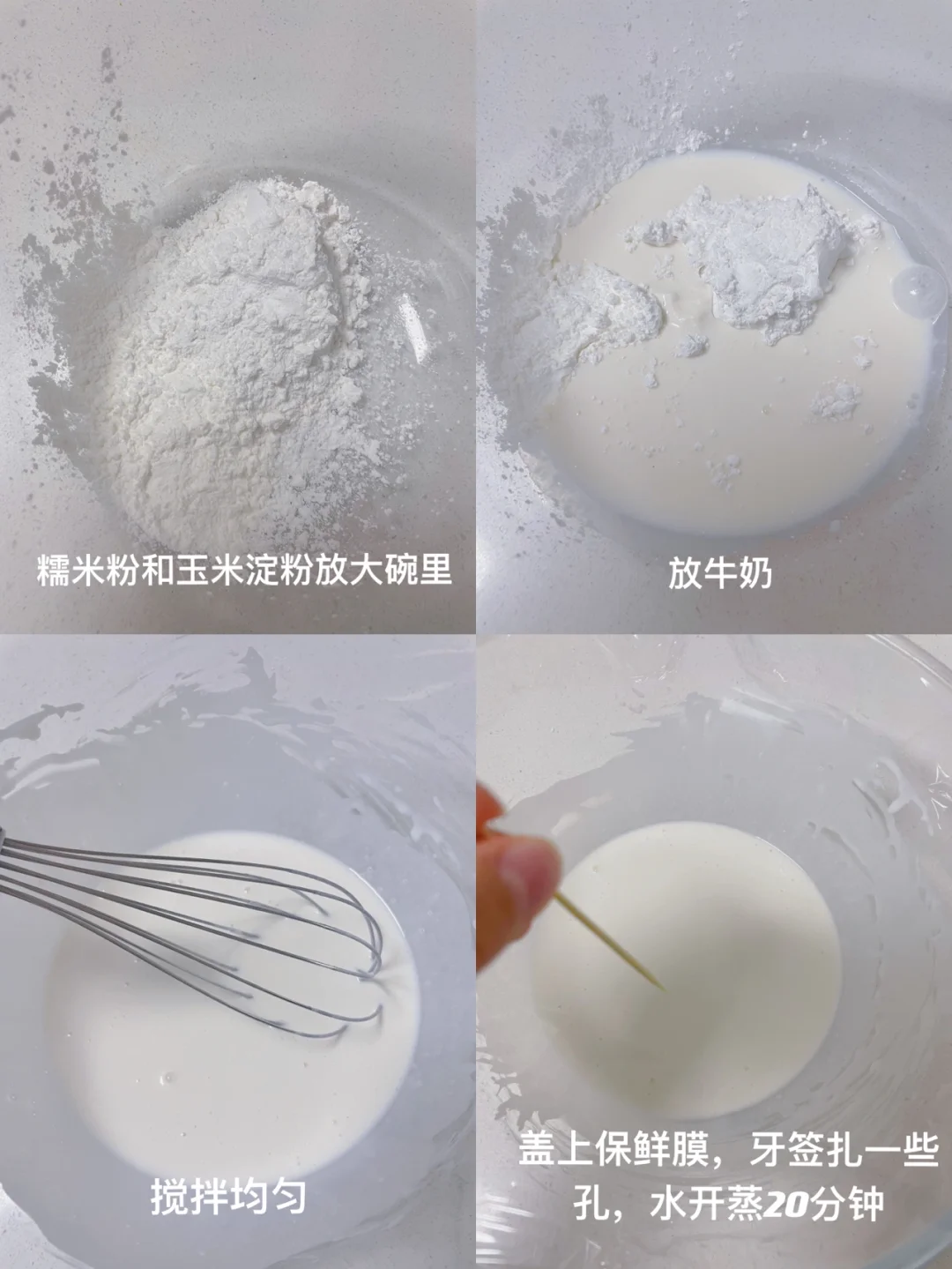 糯米粉和玉米淀粉放大碗里

放牛奶

搅拌均匀

盖上保鲜膜，牙签扎一些孔，水开蒸20分钟