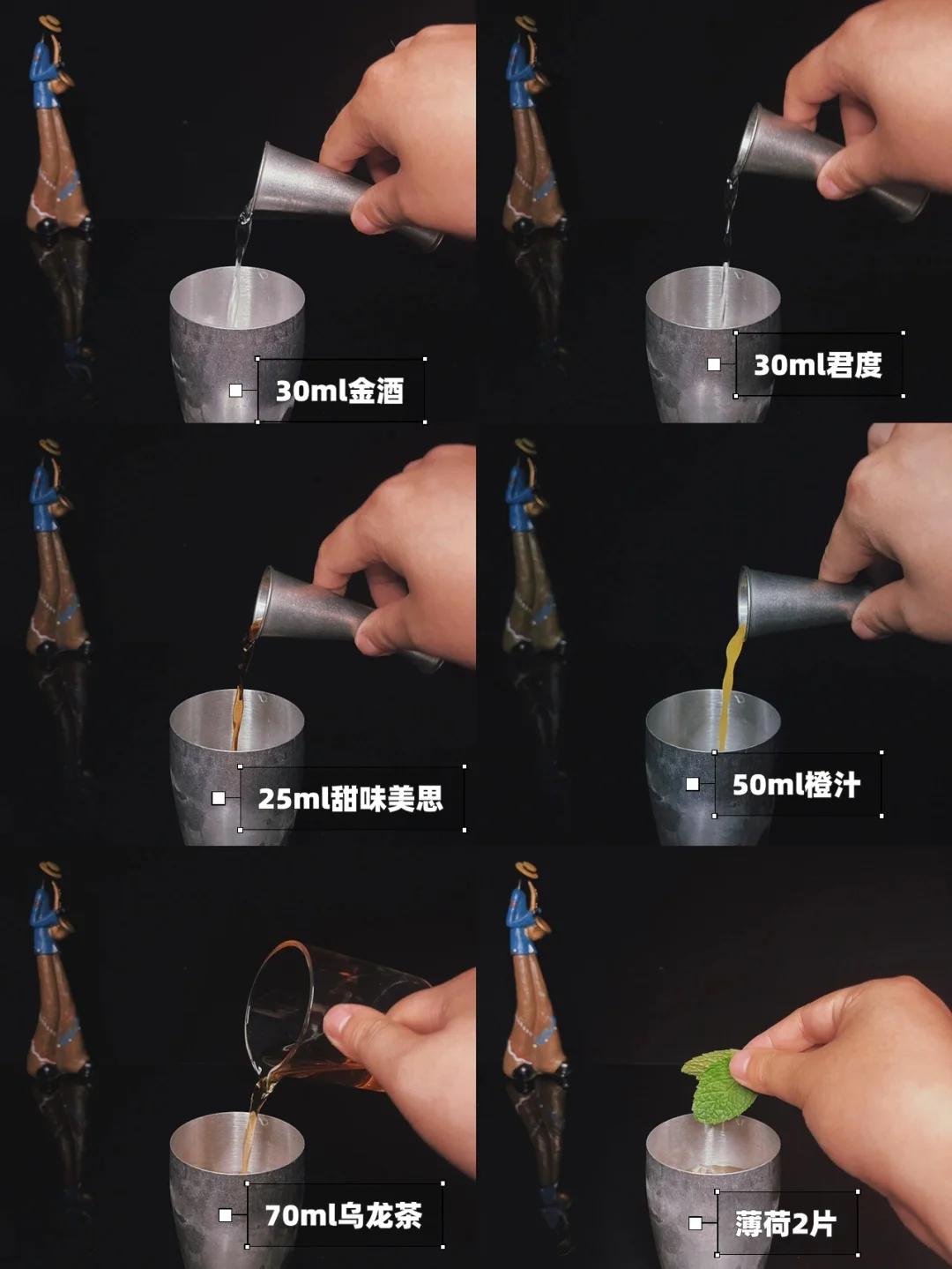 30ml金酒

30ml君度

25ml甜味美思

50ml橙汁

70ml乌龙茶

薄荷2片