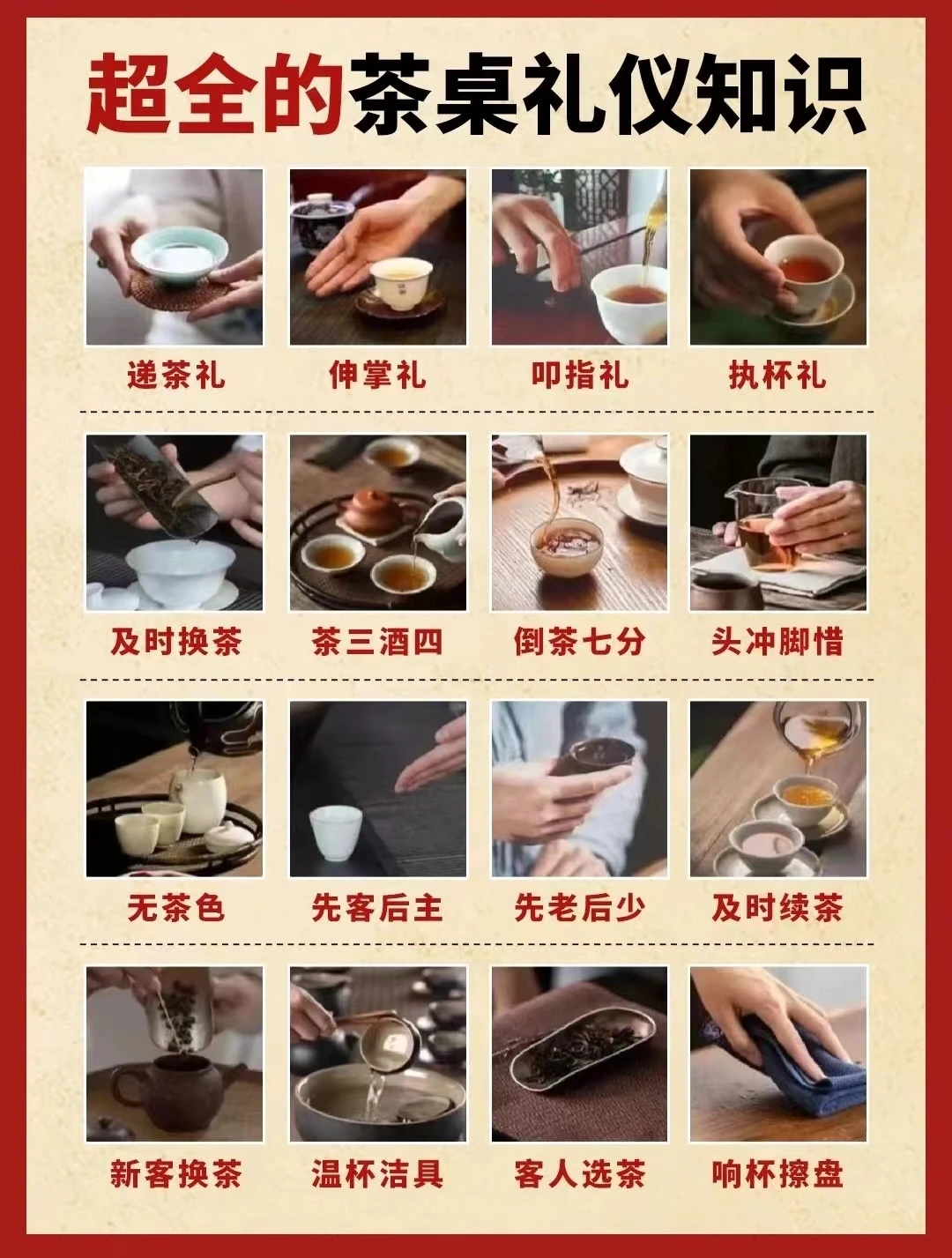 超全的茶桌礼仪知识

递茶礼
伸掌礼
叩指礼
执杯礼

及时换茶
茶三酒四
倒茶七分
头冲脚惜

无茶色
先客后主
先老后少
及时续茶

新客换茶
温杯洁具
客人选茶
响杯擦盘