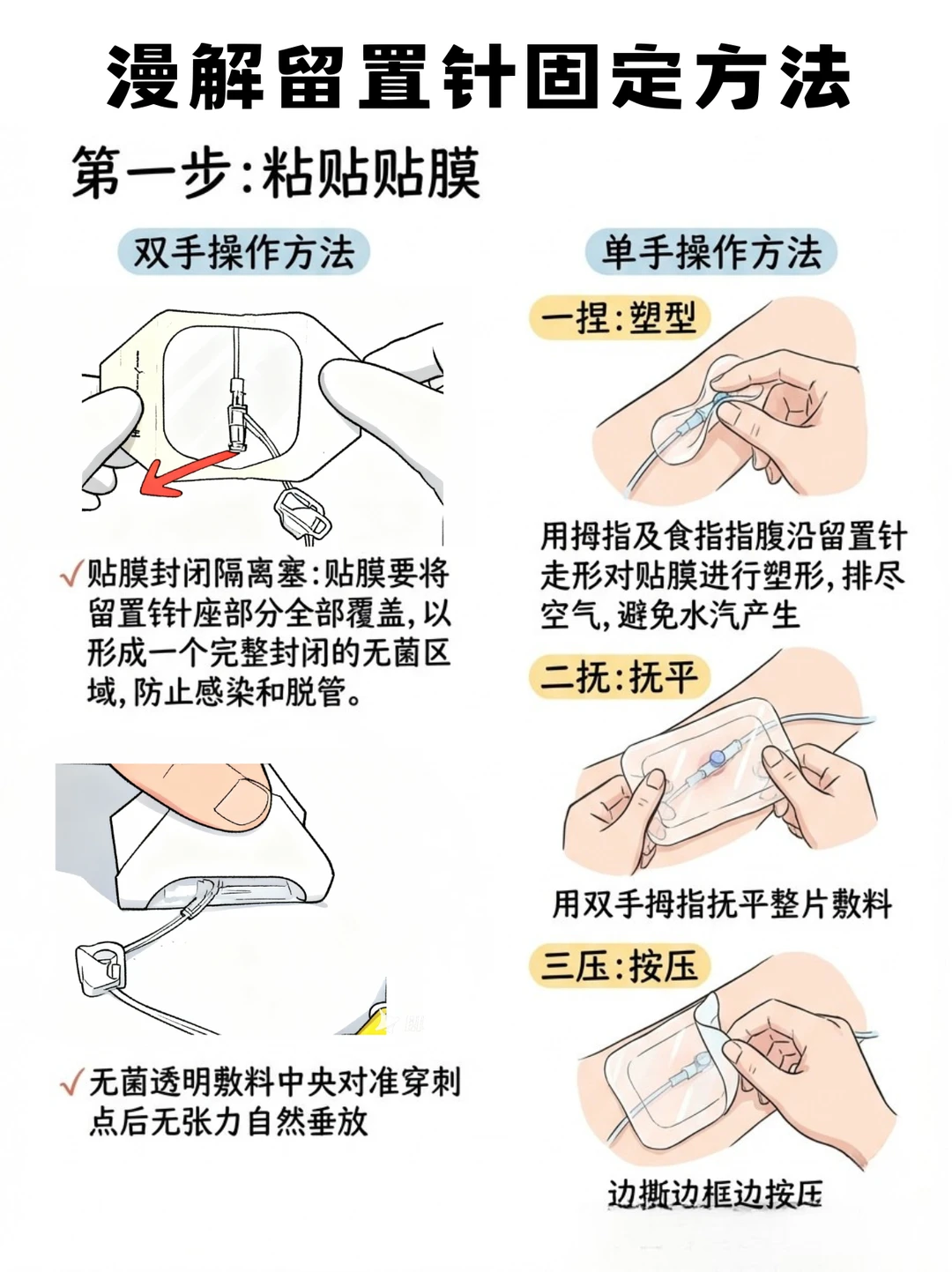 漫解留置针固定方法

第一步:粘贴贴膜

双手操作方法

√贴膜封闭隔离塞:贴膜要将留置针座部分全部覆盖,以形成一个完整封闭的无菌区域,防止感染和脱管。

√无菌透明敷料中央对准穿刺点后无张力自然垂放

单手操作方法

一捏:塑型

用拇指及食指指腹沿留置针走形对贴膜进行塑形,排尽空气,避免水汽产生

二抚:抚平

用双手拇指抚平整片敷料

三压:按压

边撕边框边按压