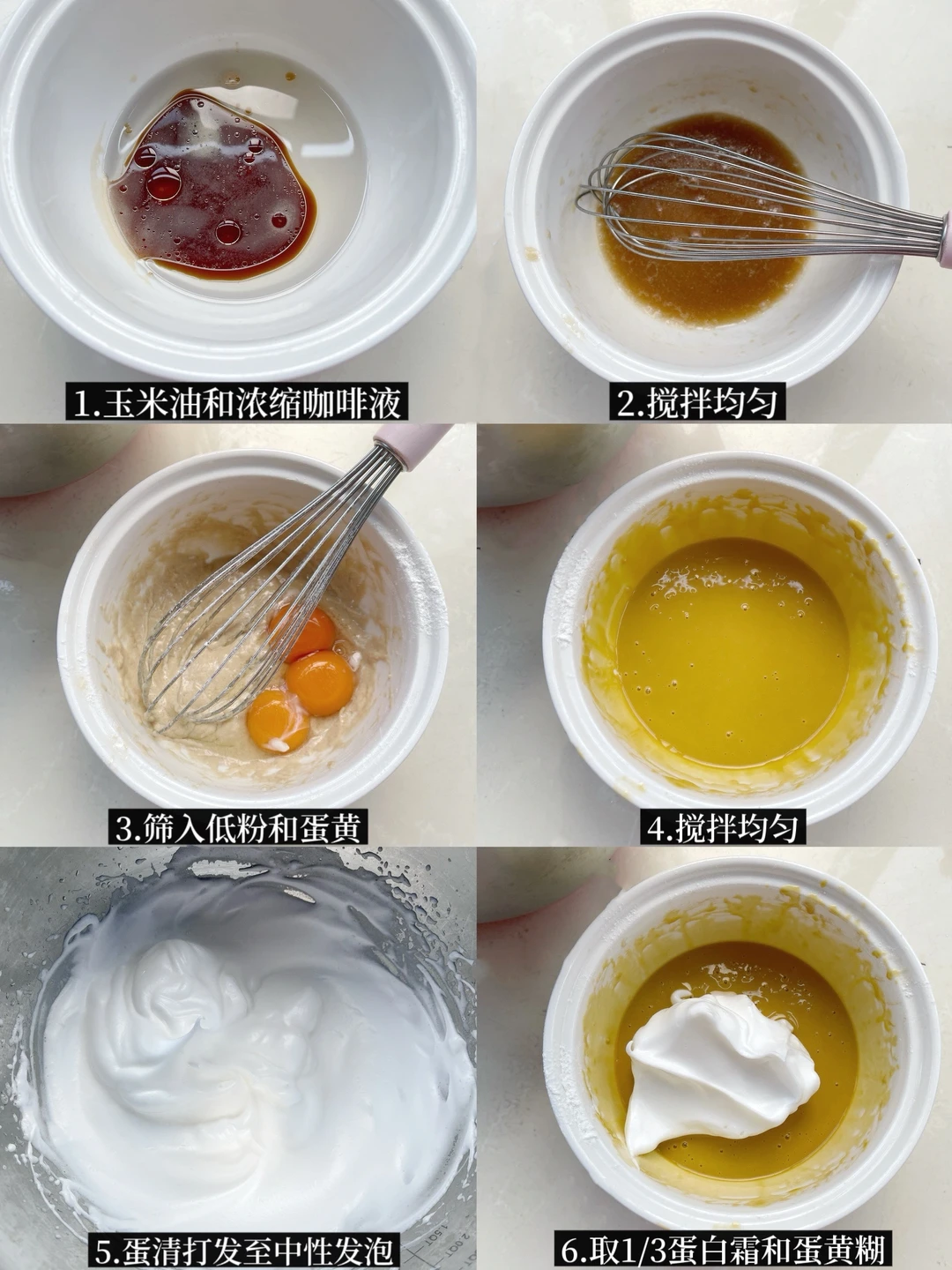 1.玉米油和浓缩咖啡液

2.搅拌均匀

3.筛入低粉和蛋黄

4.搅拌均匀

5.蛋清打发至中性发泡

6.取1/3蛋白霜和蛋黄糊