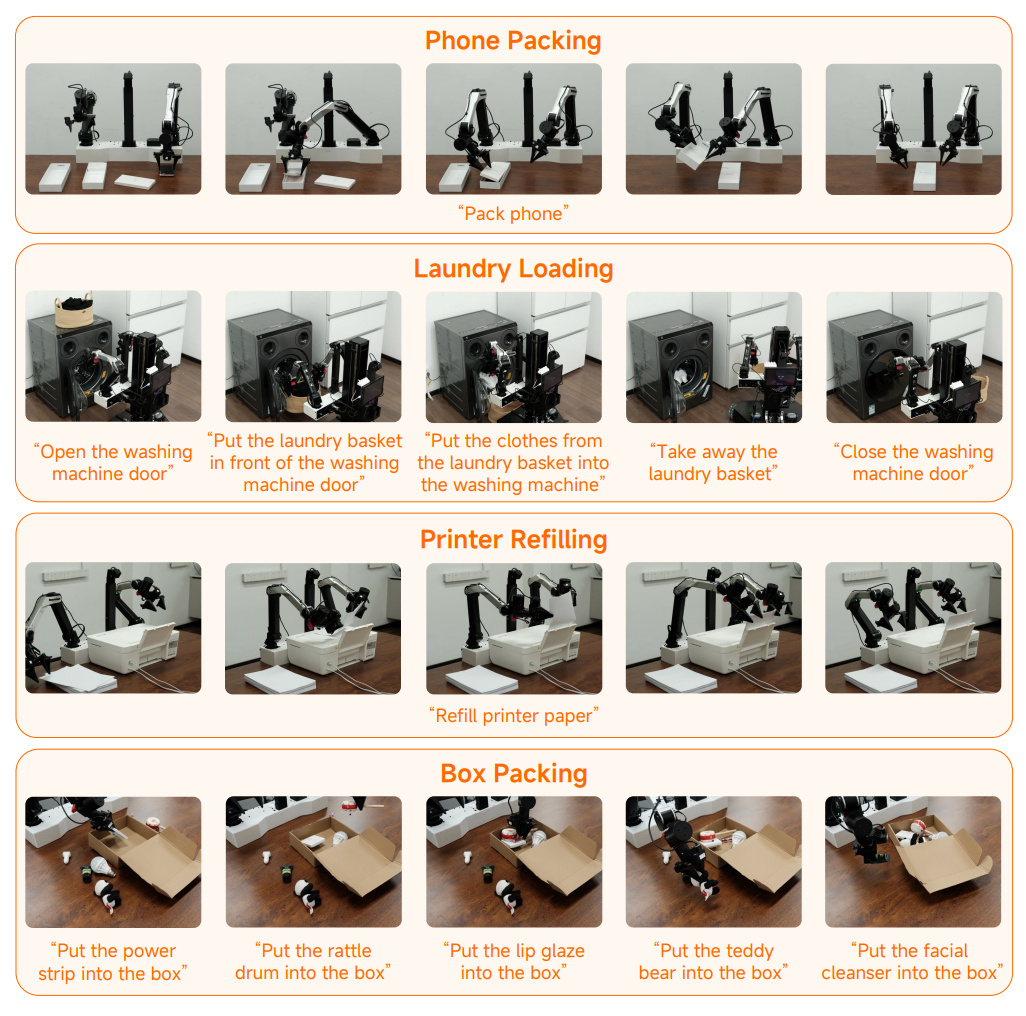 Phone Packing

"Pack phone"

Laundry Loading

"Open the washing machine door"

"Put the laundry basket in front of the washing machine door"

"Put the clothes from the laundry basket into the washing machine"

"Take away the laundry basket"

"Close the washing machine door"

Printer Refilling

"Refill printer paper"

Box Packing

"Put the power strip into the box"

"Put the rattle drum into the box"

"Put the lip glaze into the box"

"Put the teddy bear into the box"

"Put the facial cleanser into the box"