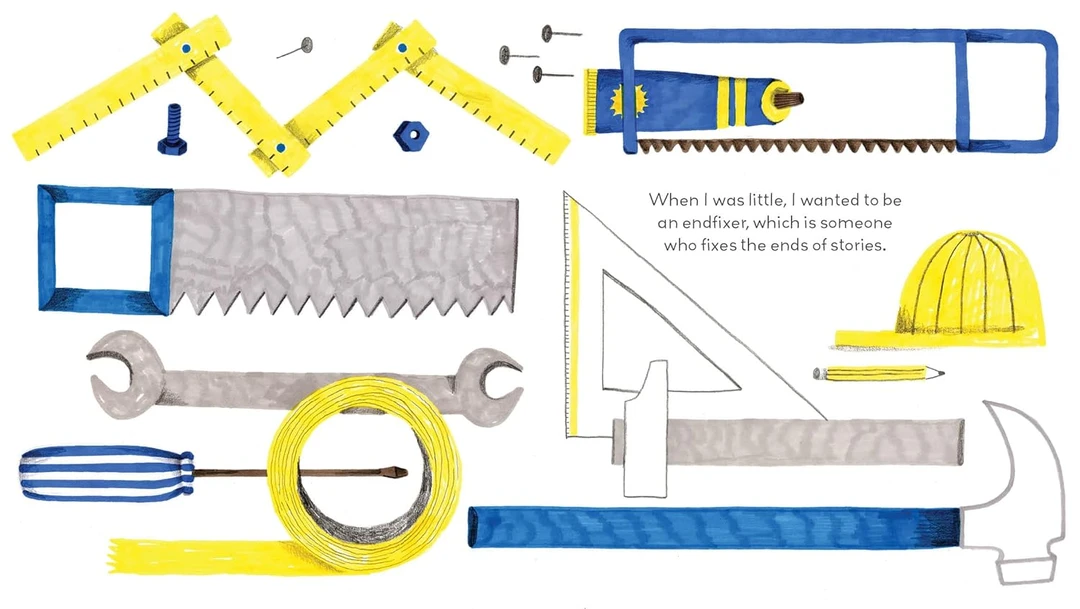 When I was little, I wanted to be an endfixer, which is someone who fixes the ends of stories.