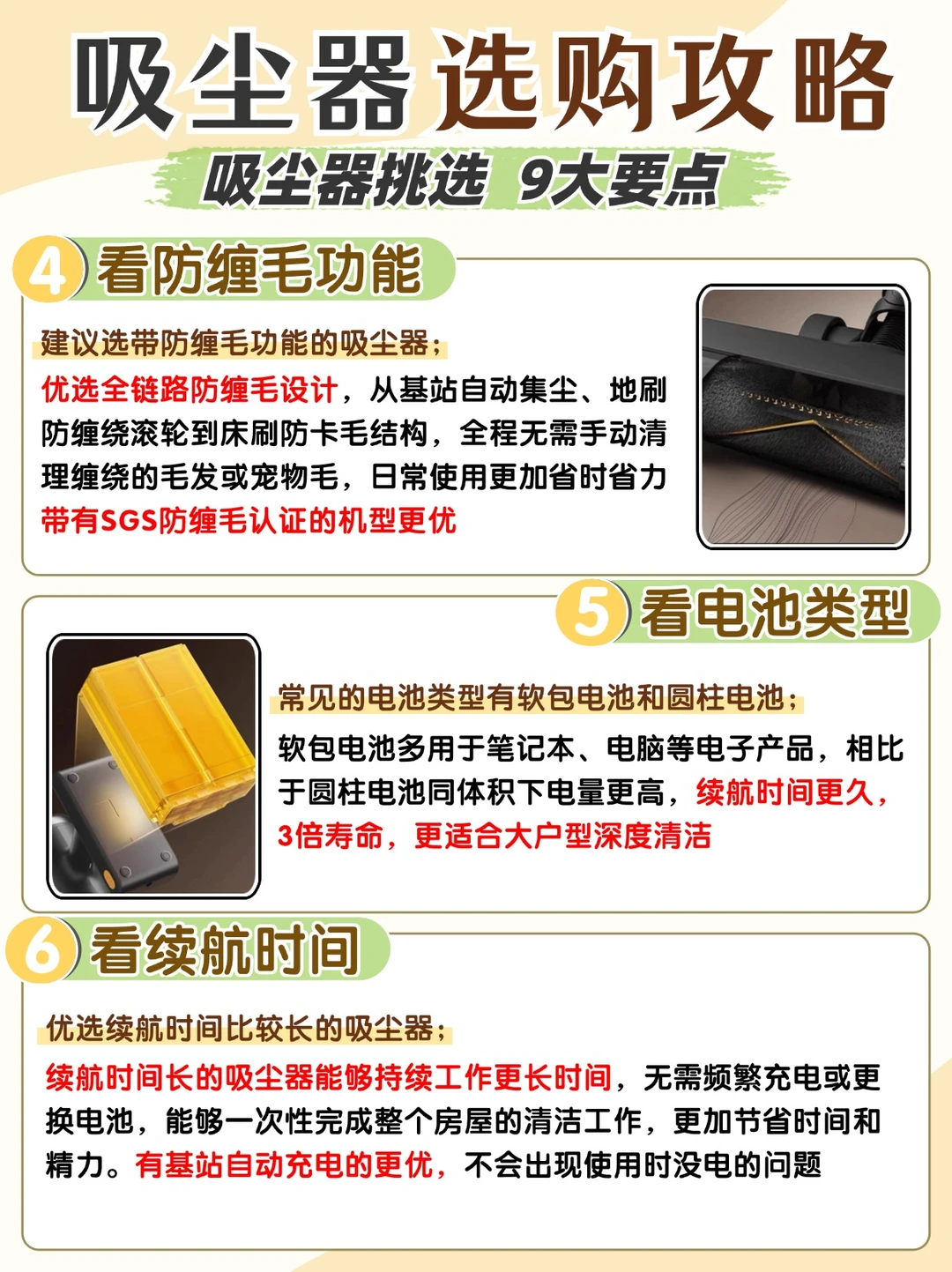 吸尘器选购攻略

吸尘器挑选 9大要点

4 看防缠毛功能

建议选带防缠毛功能的吸尘器；

优选全链路防缠毛设计，从基站自动集尘、地刷防缠绕滚轮到床刷防卡毛结构，全程无需手动清理缠绕的毛发或宠物毛，日常使用更加省时省力

带有SGS防缠毛认证的机型更优

5 看电池类型

常见的电池类型有软包电池和圆柱电池；

软包电池多用于笔记本、电脑等电子产品，相比于圆柱电池同体积下电量更高，续航时间更久，3倍寿命，更适合大户型深度清洁

6 看续航时间

优选续航时间比较长的吸尘器；

续航时间长的吸尘器能够持续工作更长时间，无需频繁充电或更换电池，能够一次性完成整个房屋的清洁工作，更加节省时间和精力。有基站自动充电的更优，不会出现使用时没电的问题