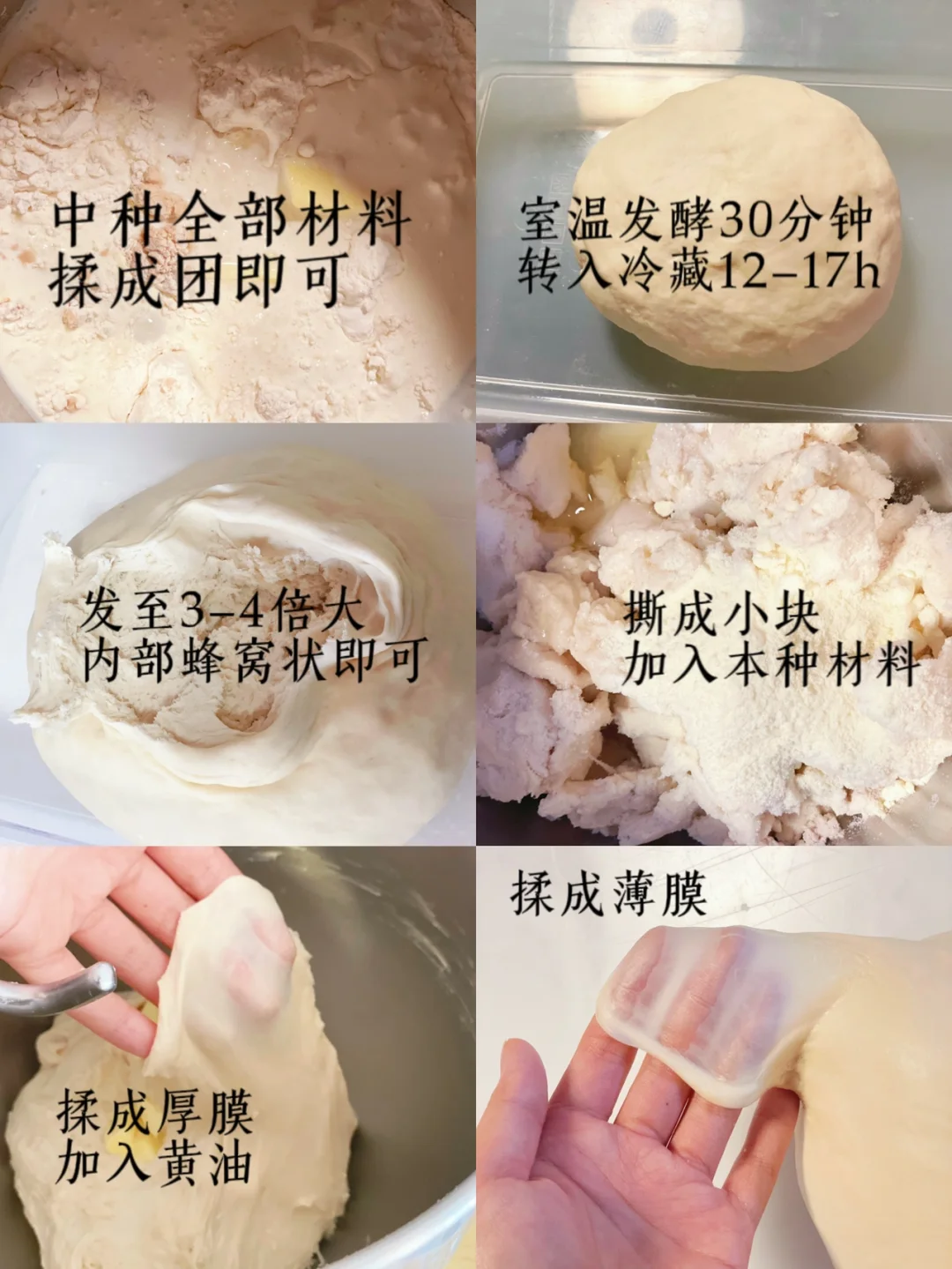 中种全部材料
揉成团即可

室温发酵30分钟
转入冷藏12-17h

发至3-4倍大
内部蜂窝状即可

撕成小块
加入本种材料

揉成厚膜
加入黄油

揉成薄膜