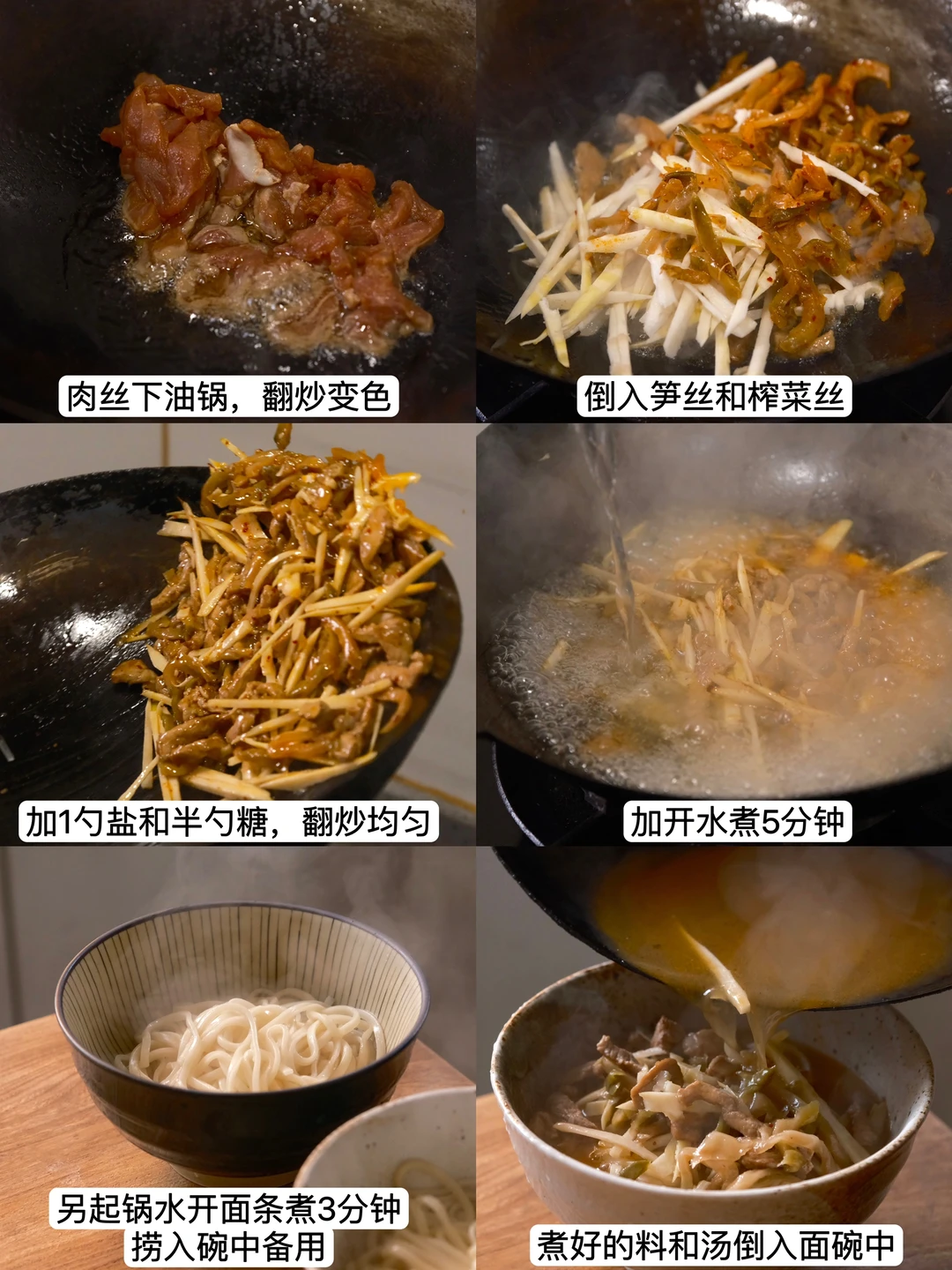 肉丝下油锅，翻炒变色

倒入笋丝和榨菜丝

加1勺盐和半勺糖，翻炒均匀

加开水煮5分钟

另起锅水开面条煮3分钟
捞入碗中备用

煮好的料和汤倒入面碗中