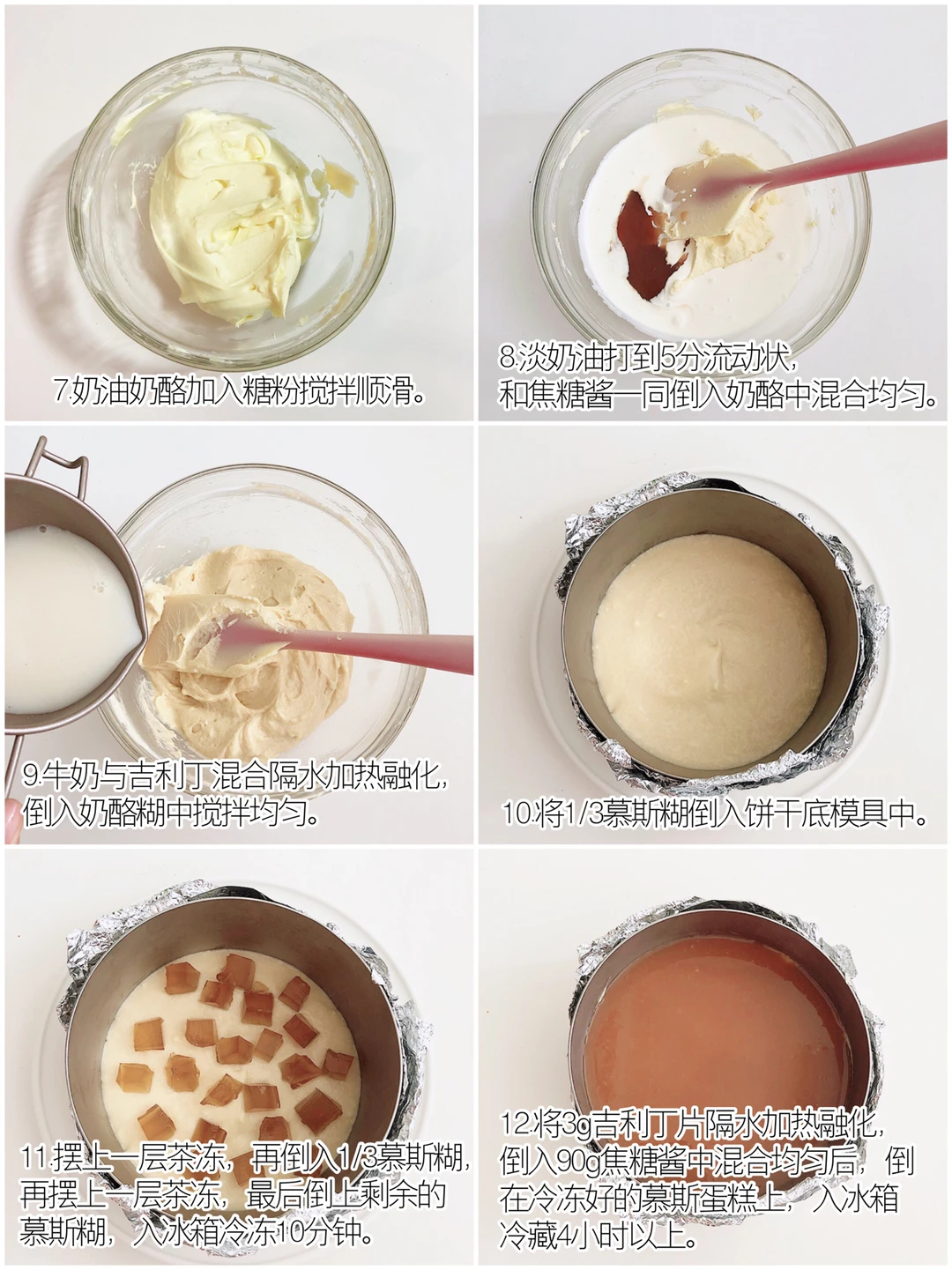 7.奶油奶酪加入糖粉搅拌顺滑。

8.淡奶油打到5分流动状，和焦糖酱一同倒入奶酪中混合均匀。

9.牛奶与吉利丁混合隔水加热融化，倒入奶酪糊中搅拌均匀。

10.将1/3慕斯糊倒入饼干底模具中。

11.摆上一层茶冻，再倒入1/3慕斯糊，再摆上一层茶冻，最后倒上剩余的慕斯糊，入冰箱冷冻10分钟。

12.将3g吉利丁片隔水加热融化，倒入90g焦糖酱中混合均匀后，倒在冷冻好的慕斯蛋糕上，入冰箱冷藏4小时以上。